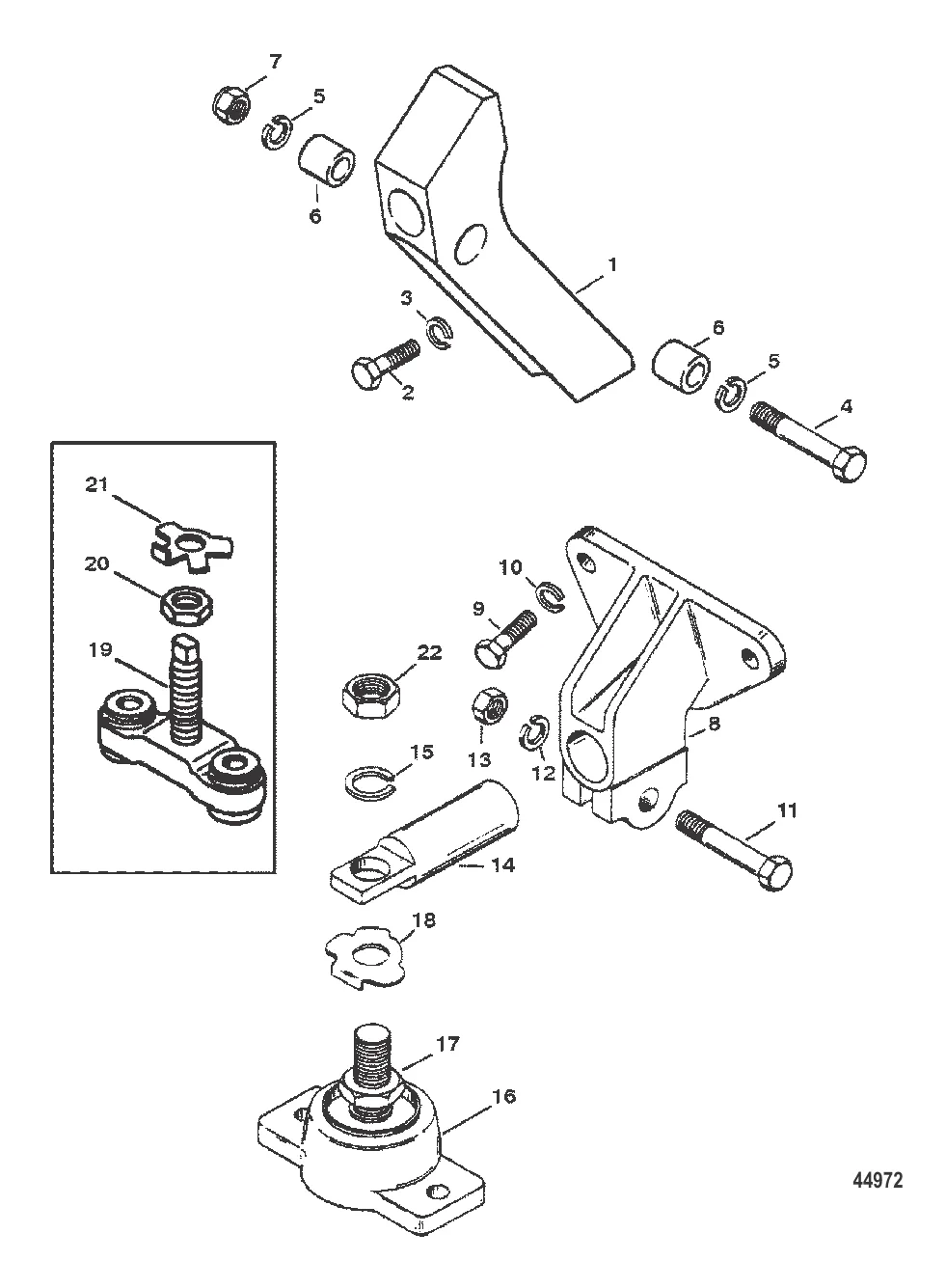 7
5
6
1
3
2
6
5
4
21
20
19
10
9
22
13
12
8
15
14
11
18
17
16
44972