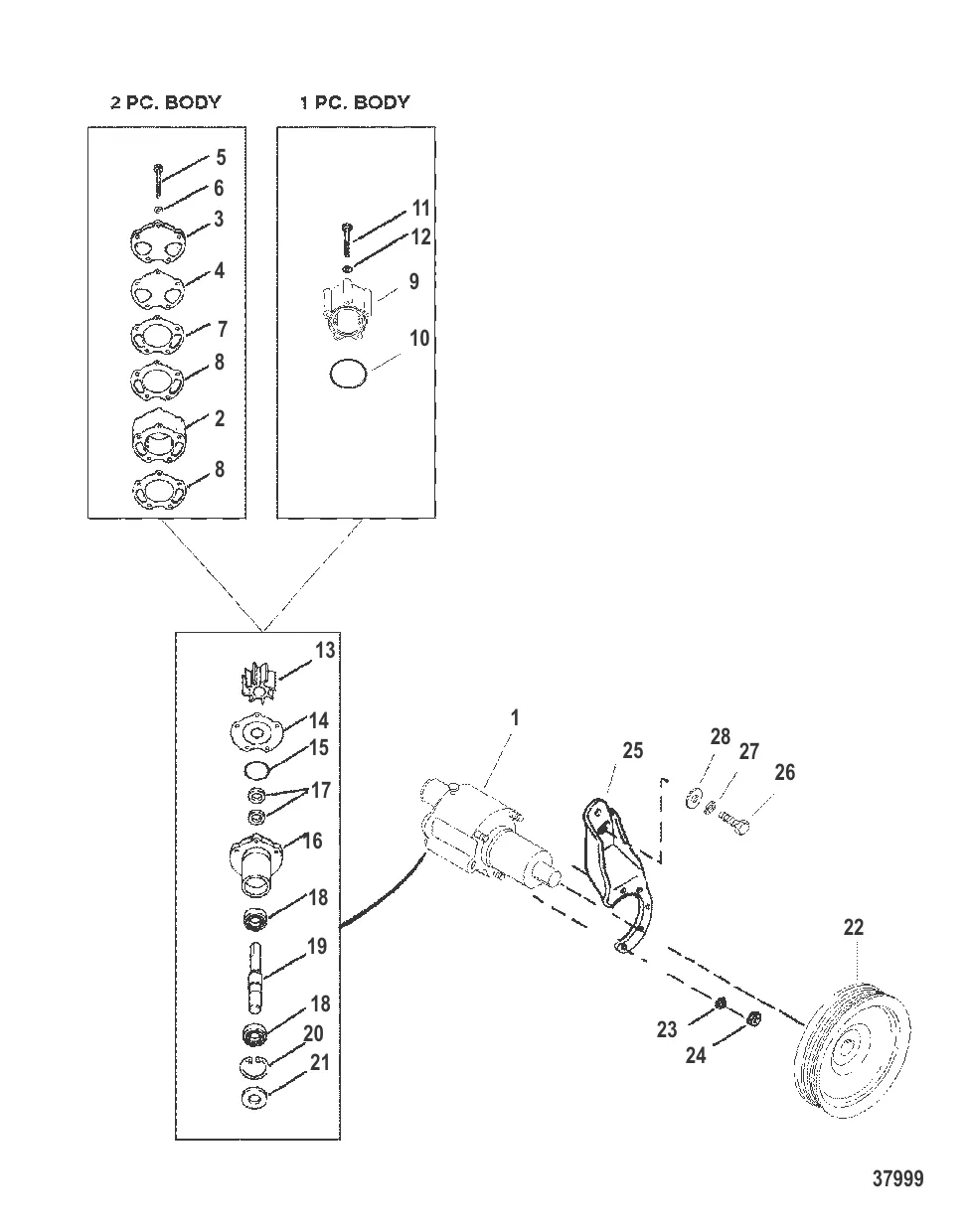 2 PC. BODY

5
6
3
4
7
8
2
8

1 PC. BODY

11
12
9
10

13
14
15
17
16
18
19
18
20
21

1
25
28
27
26
22
23
24

37999