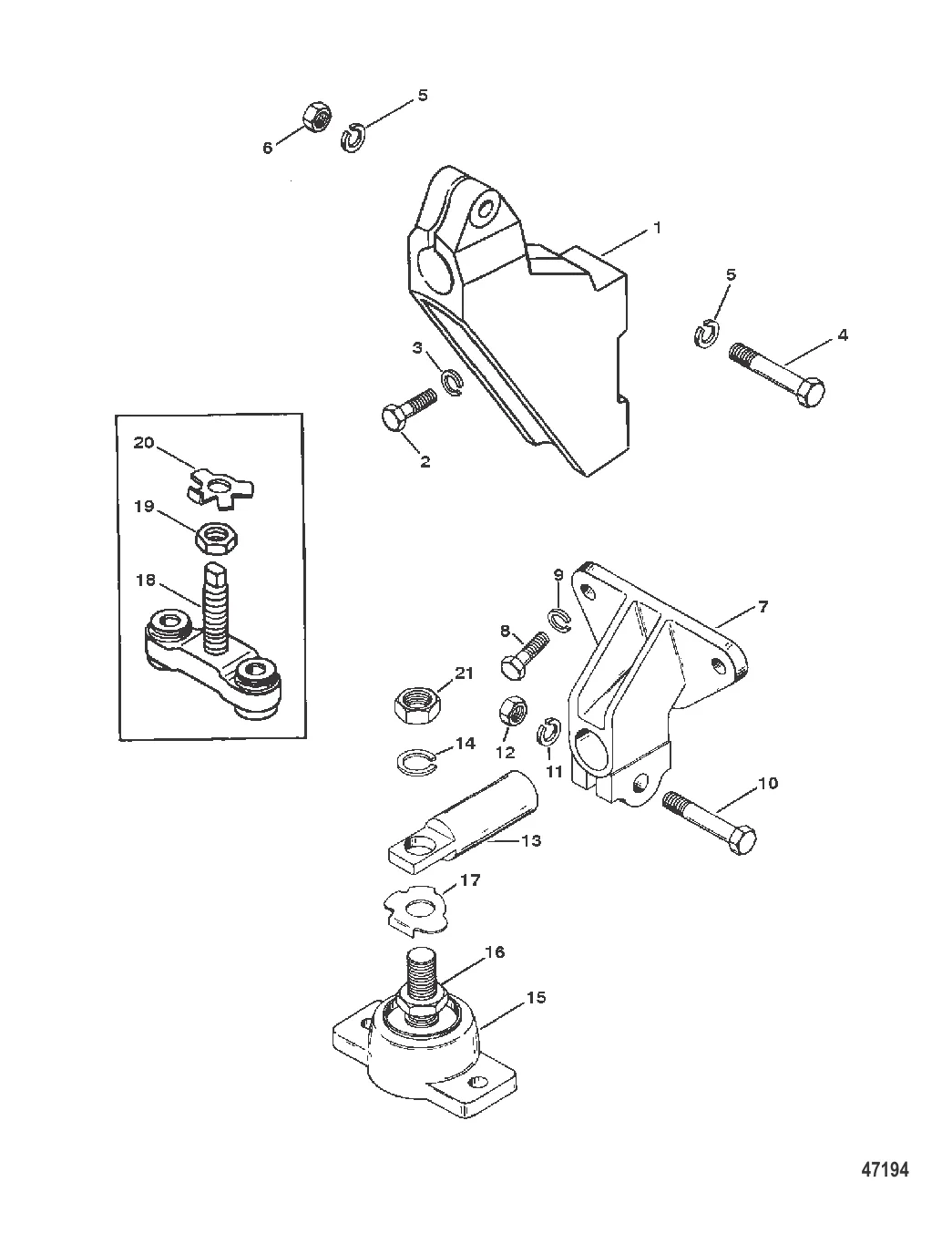 6
5
1
5
4
3
2
20
19
18
9
7
8
21
12
11
14
10
13
17
16
15
47194