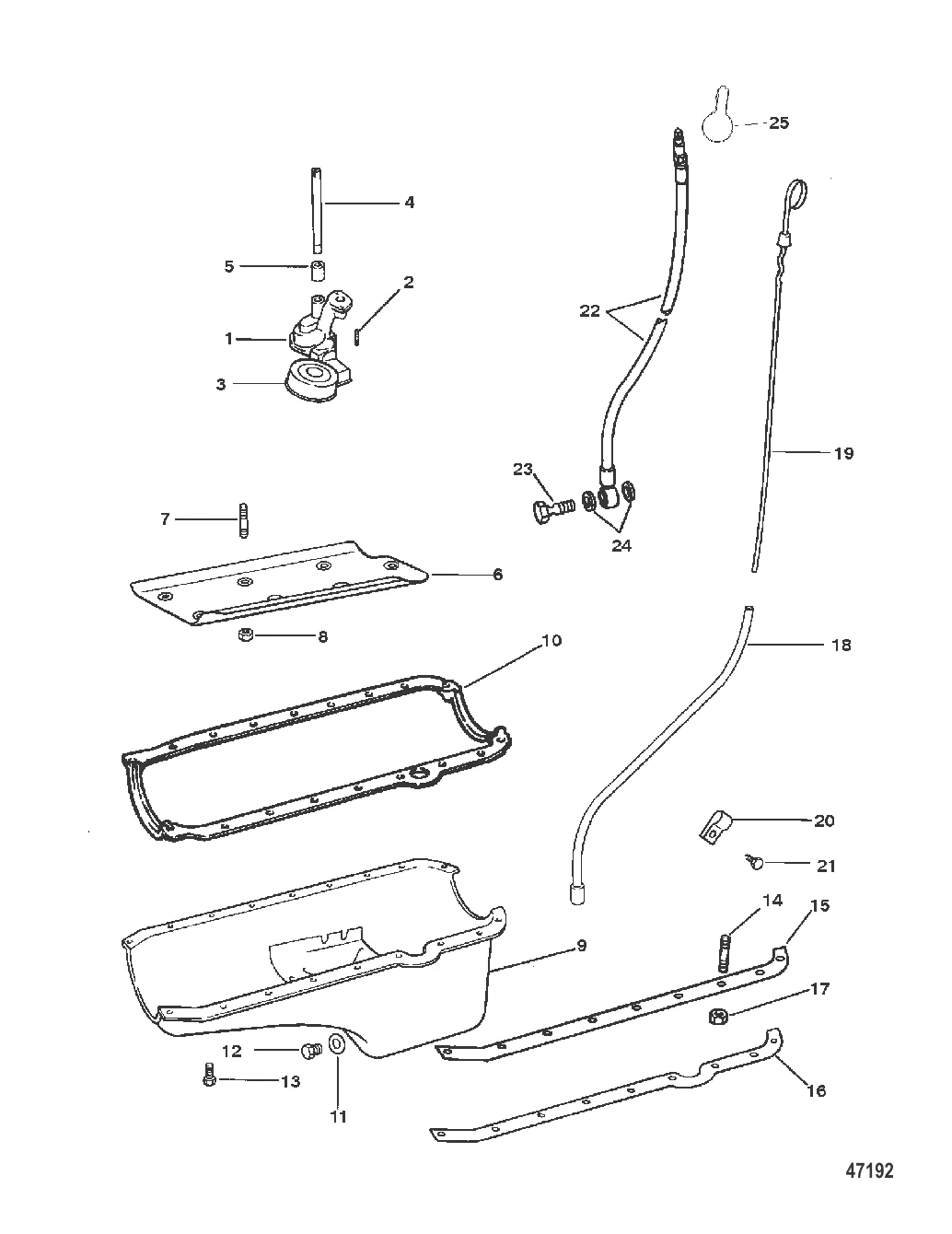 25
4
5
2
1
3
22
19
23
24
7
6
8
10
18
20
21
14
15
9
17
12
13
11
16
47192