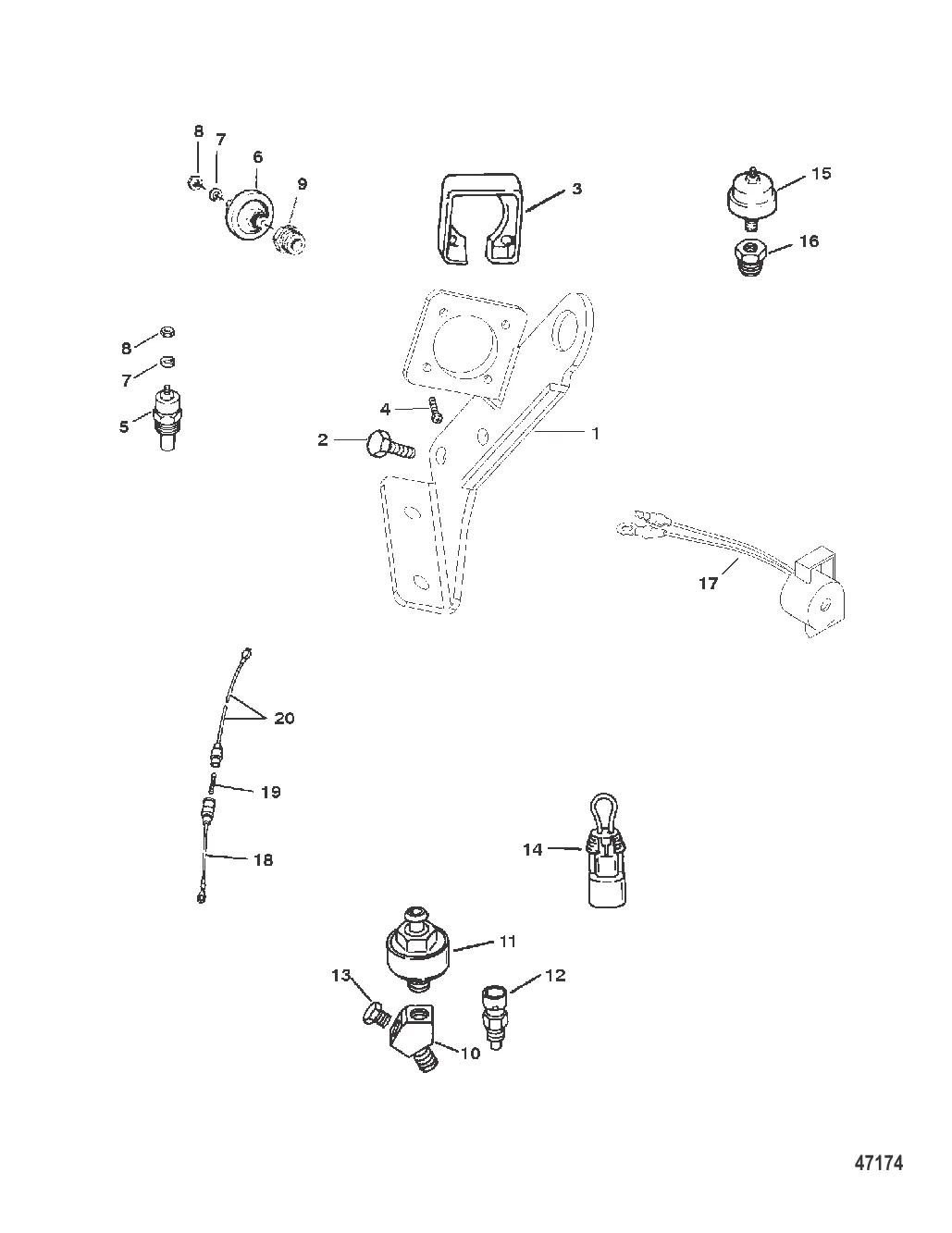 8
7
6
9
3
15
16
8
7
5
4
2
1
17
20
19
18
14
11
13
12
10
47174