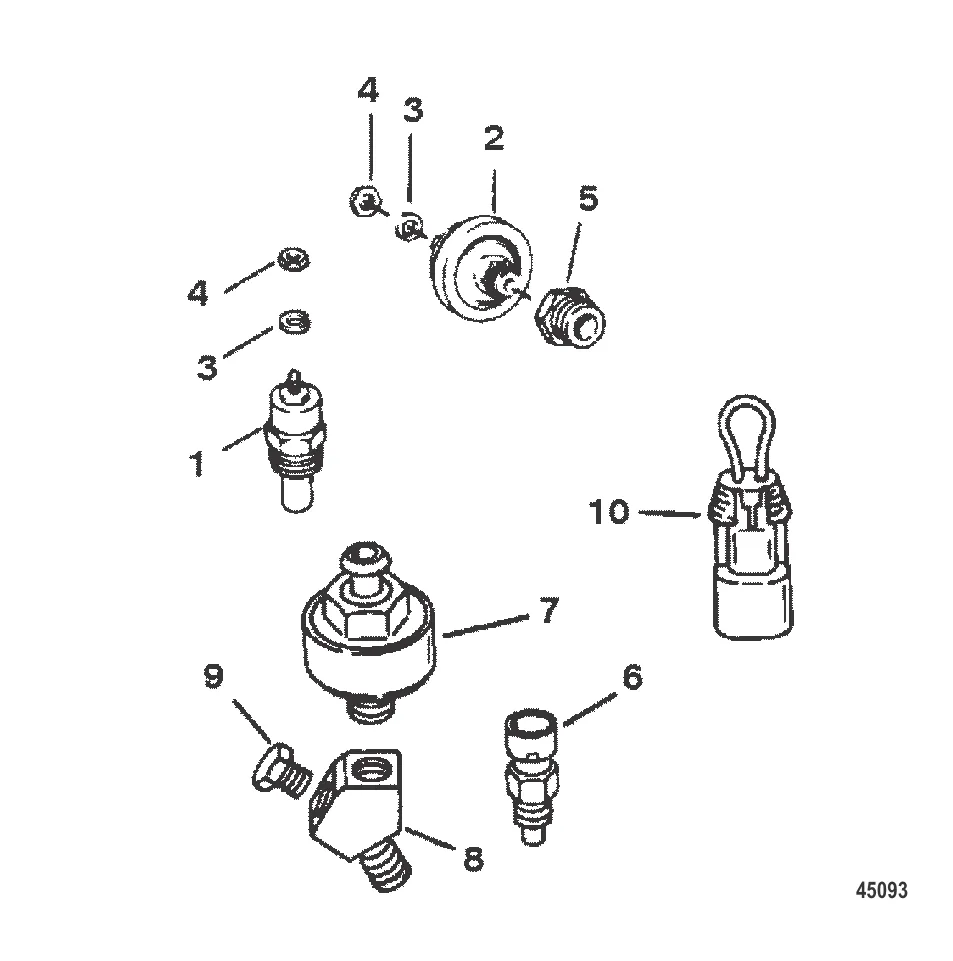 4
3
2
5
4
3
1
10
7
9
6
8
45093