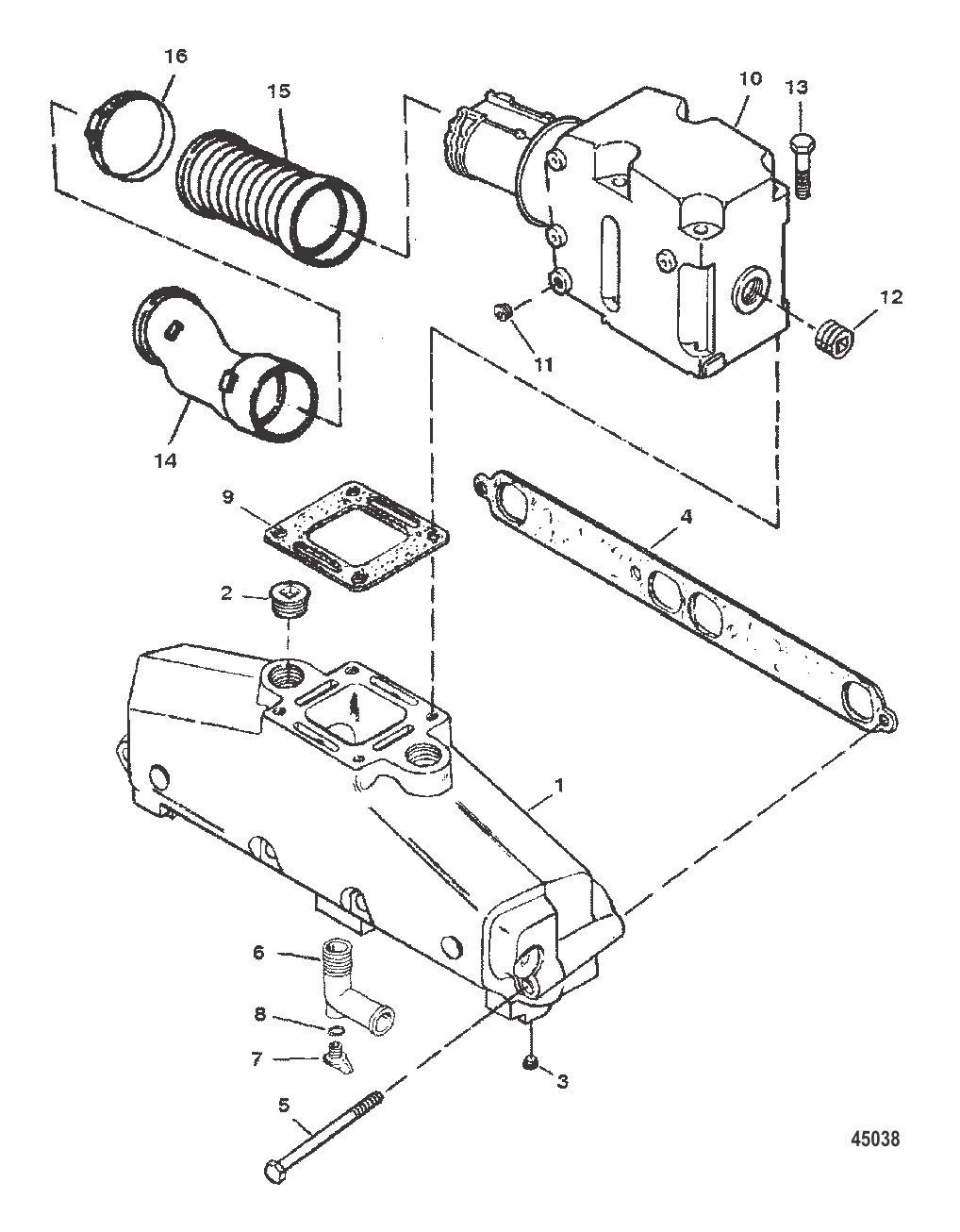 16
15
10
13
12
11
14
9
4
2
1
6
8
7
3
5
45038