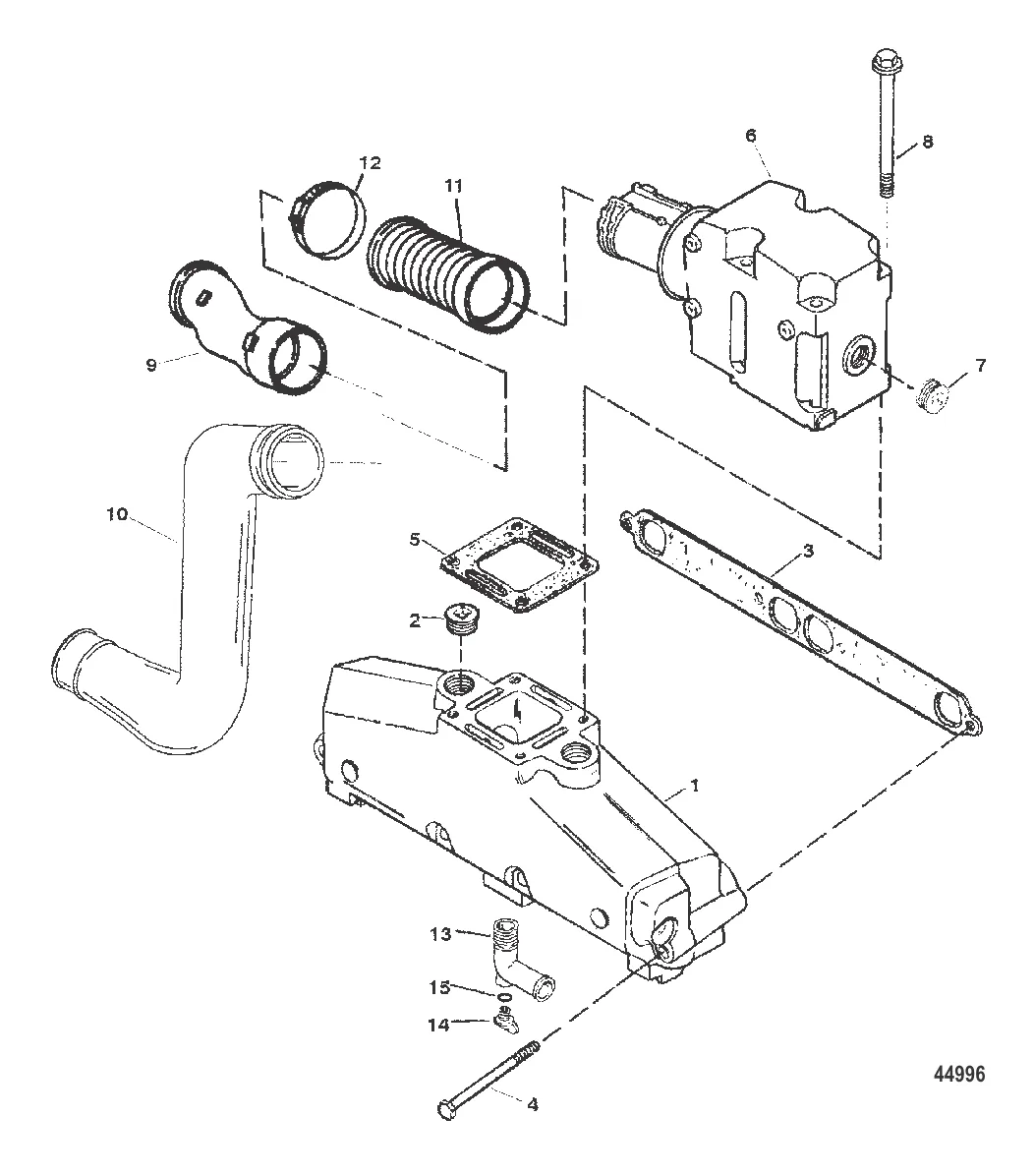 12
11
6
8
9
7
10
5
3
2
1
13
15
14
4
44996