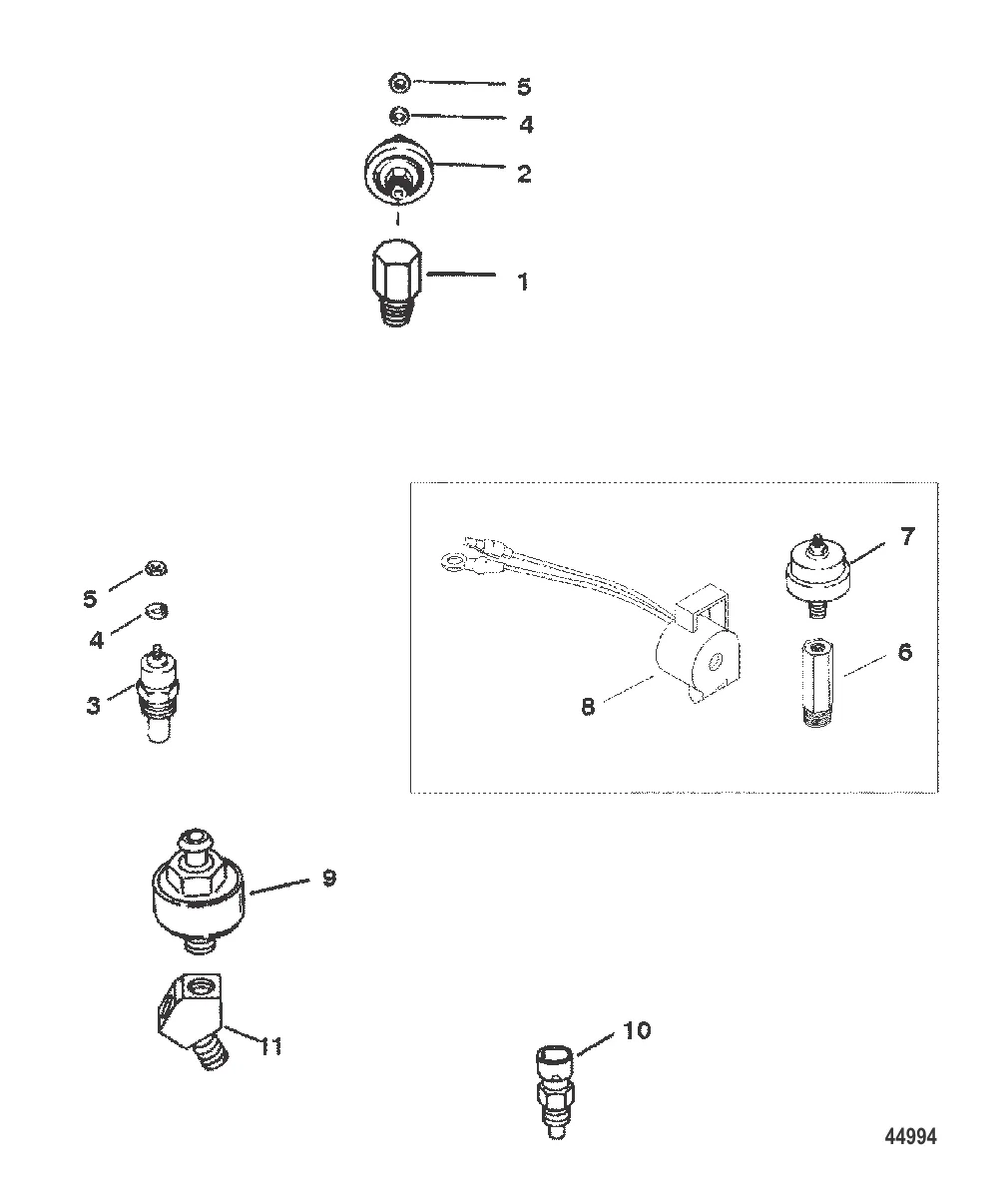 5
4
2
1
5
4
3
7
6
8
9
11
10
44994