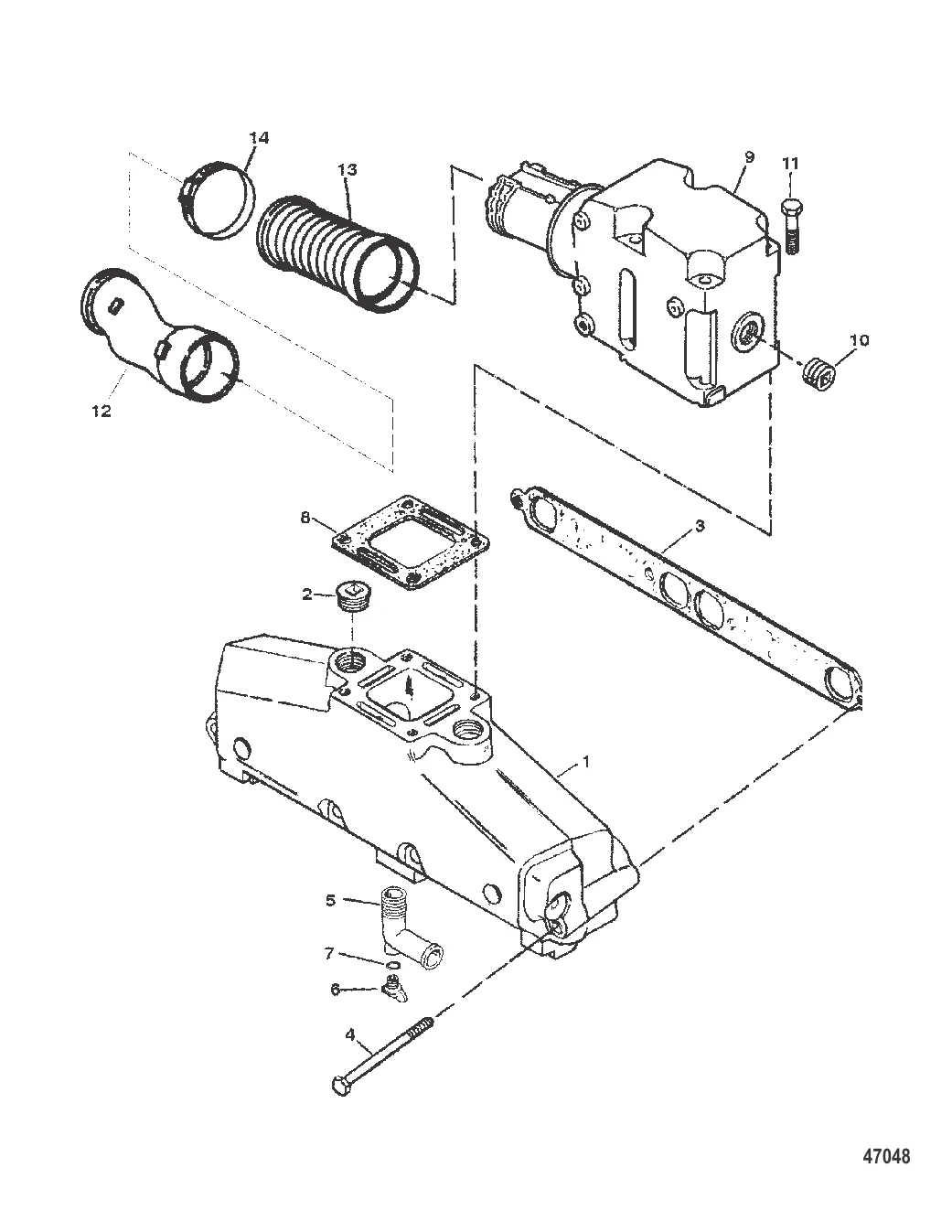 14
13
9
11
10
12
8
3
2
1
5
7
6
4
47048