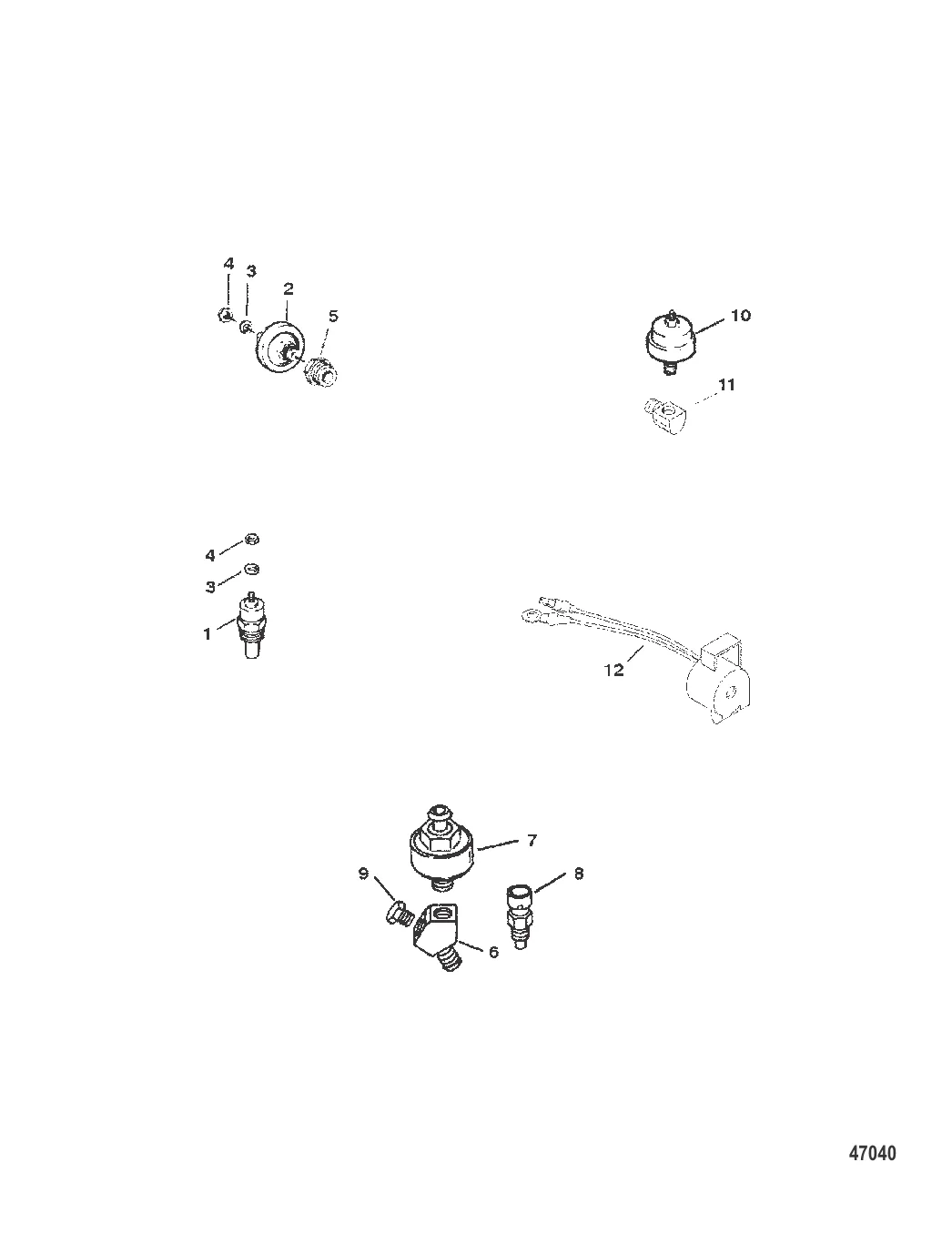 4
3
2
5
10
11
4
3
1
12
7
9
8
6
47040