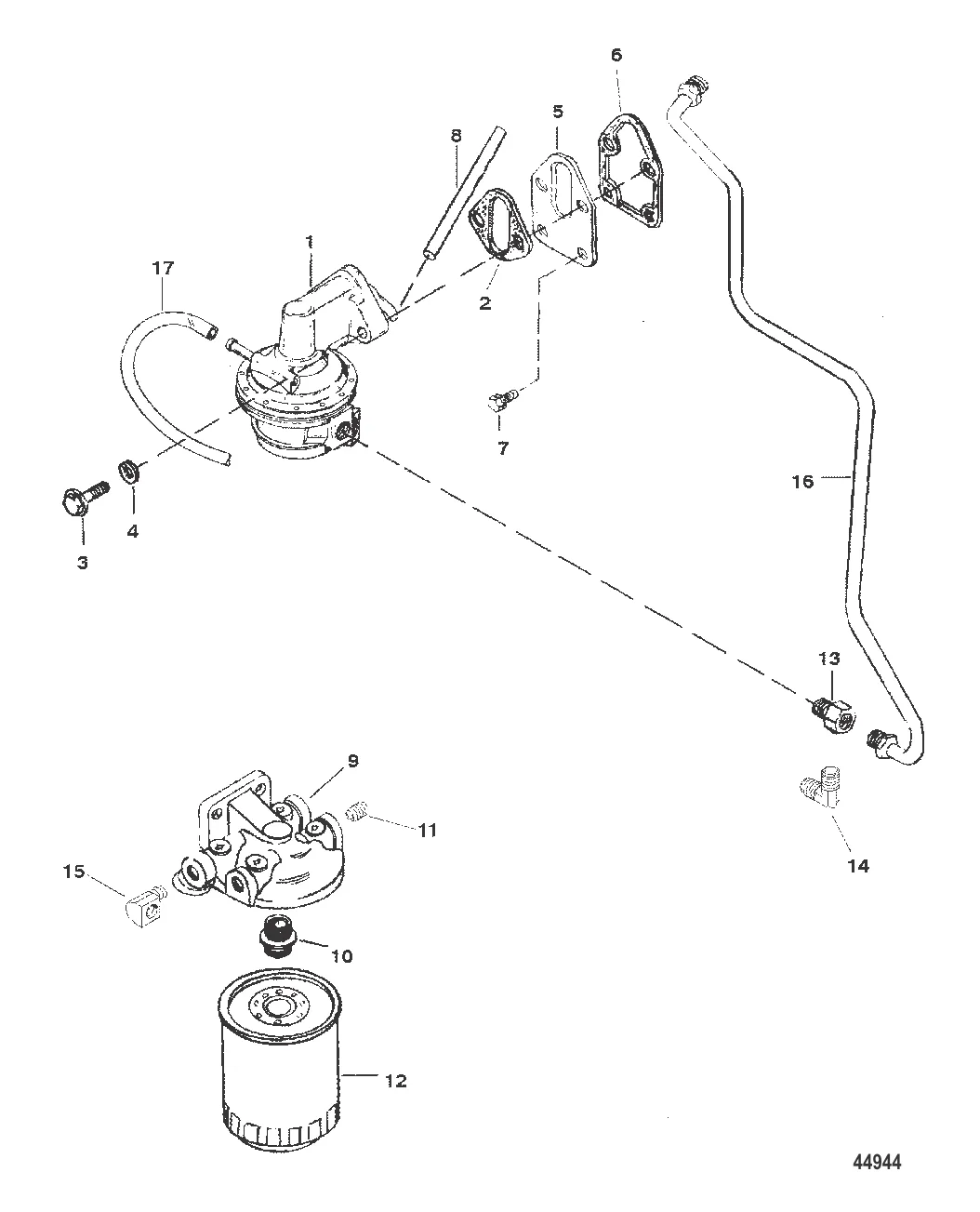 6
5
8
1
17
2
7
16
4
3
13
9
11
14
15
10
12
44944