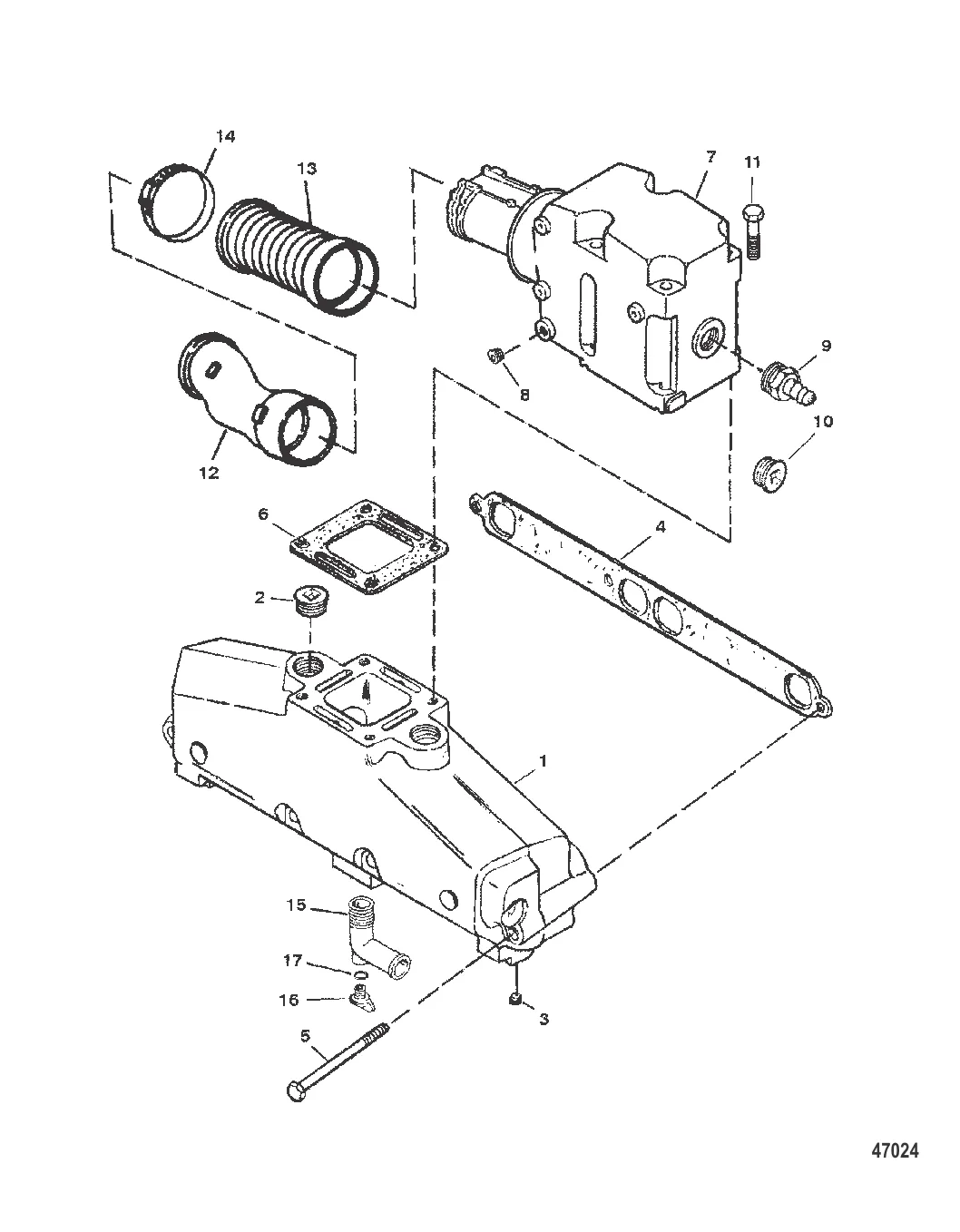 14
13
7
11
9
8
10
12
6
4
2
1
15
17
16
3
5
47024