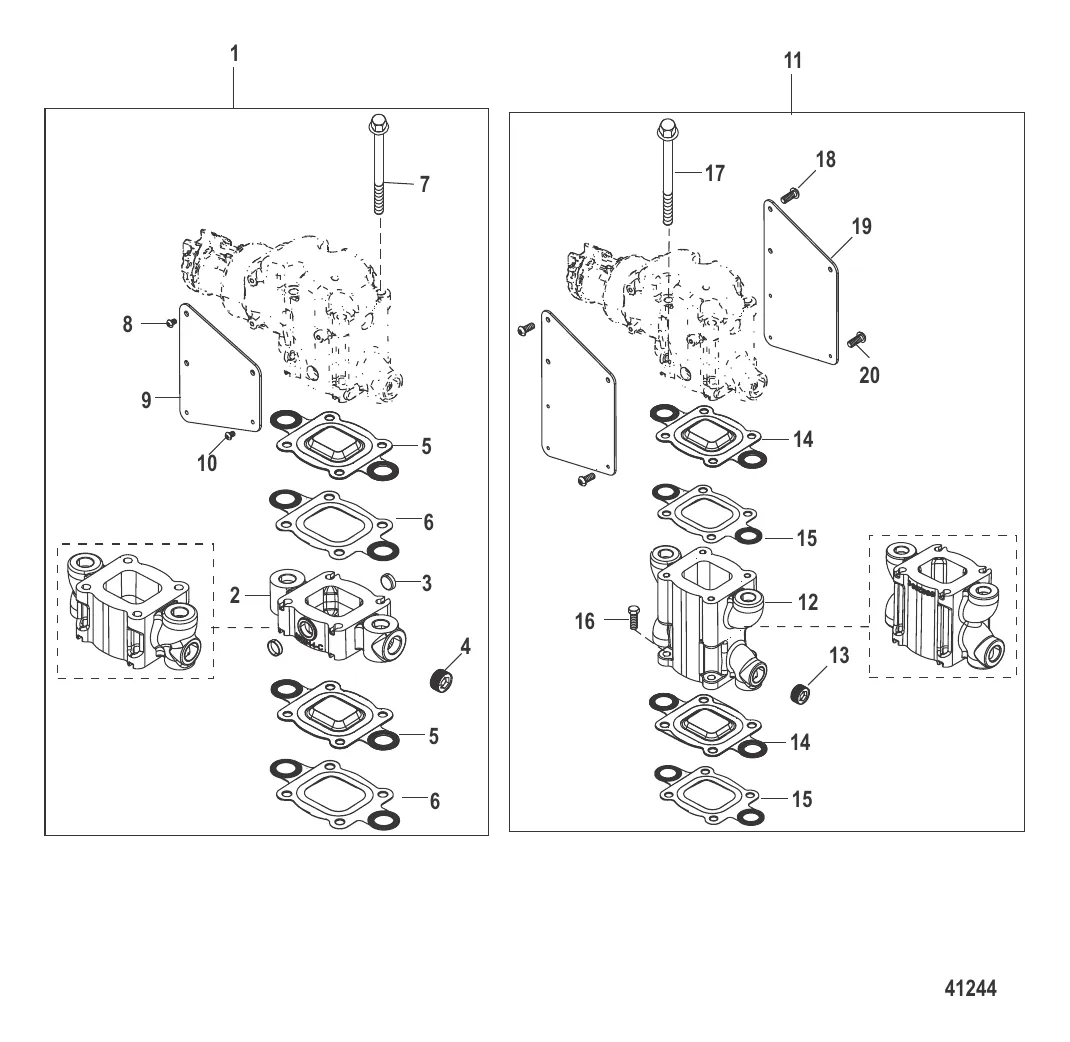 1
7
8
9
10
5
6
2
3
4
5
6
11
17
18
19
20
14
15
12
16
13
14
15
41244