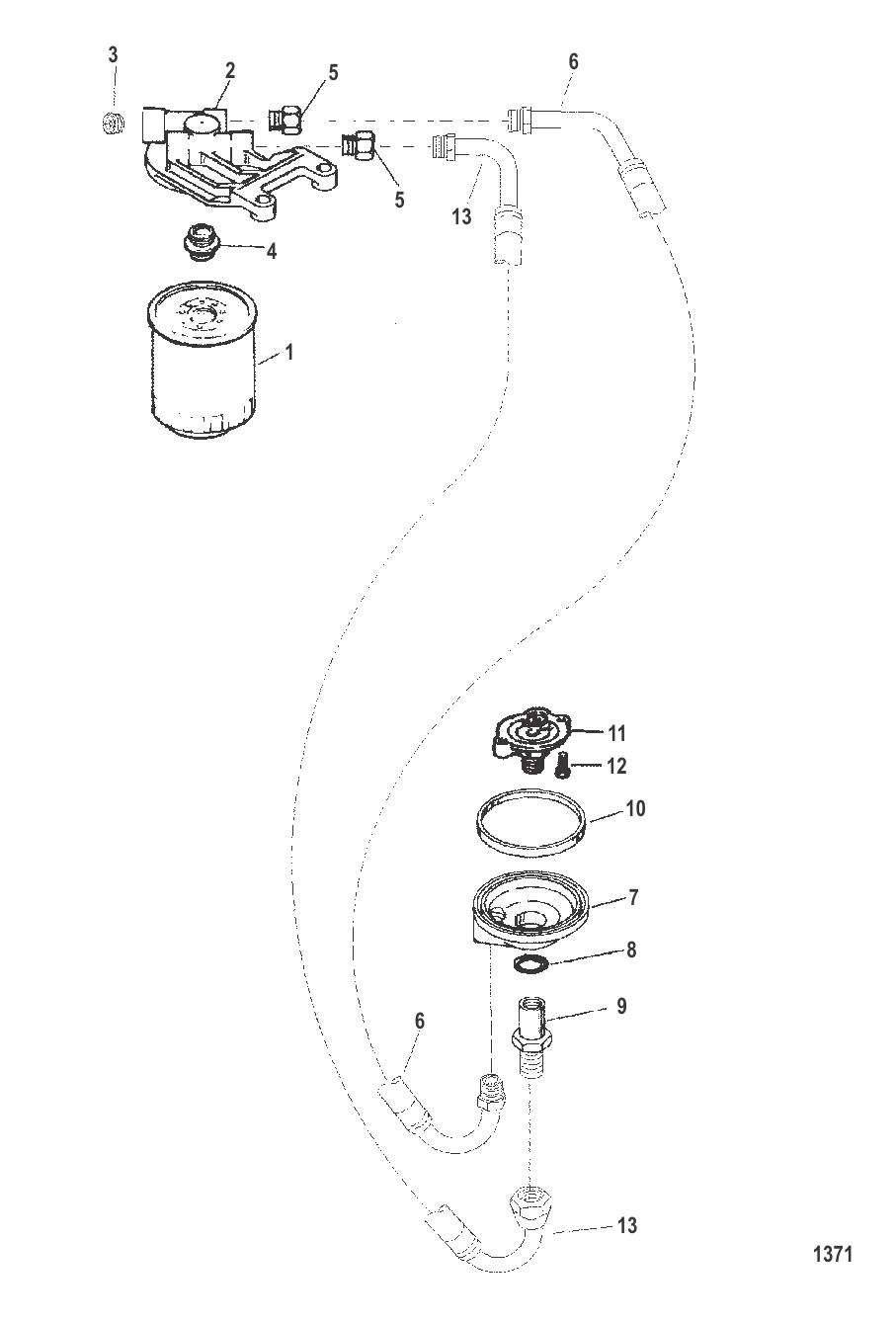 3
2
5
6
5
13
4
1
11
12
10
7
8
9
6
13
1371