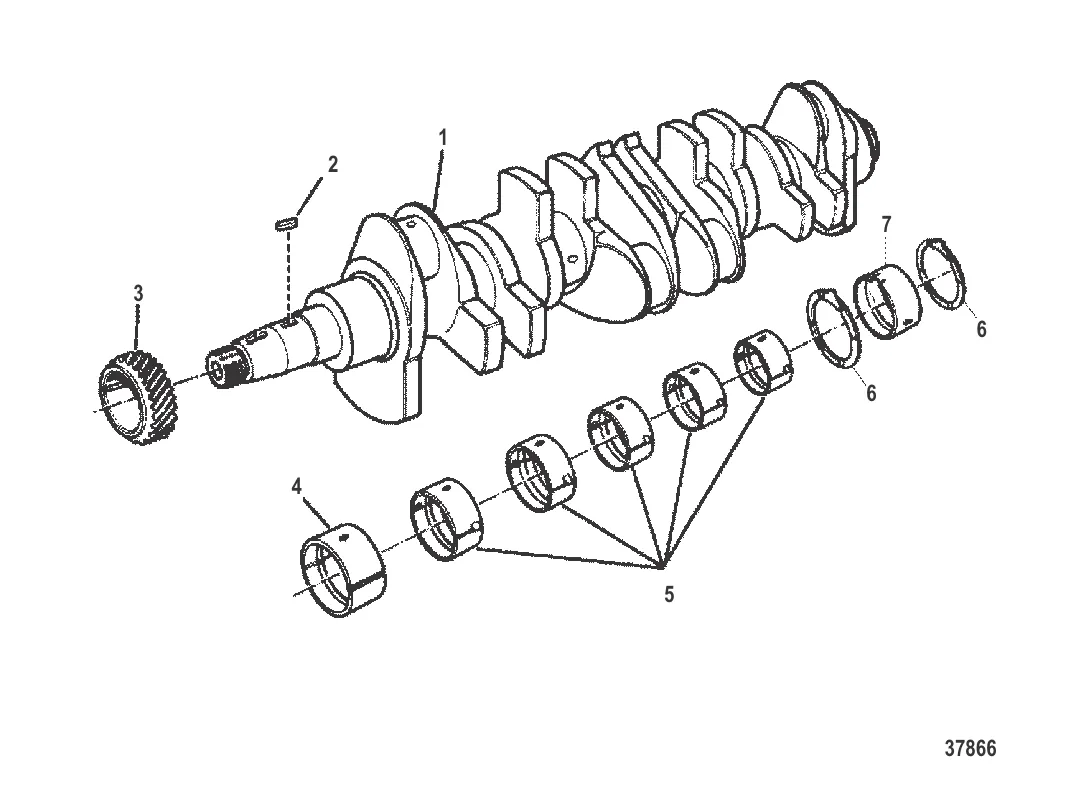 1
2
3
7
6
6
4
5
37866