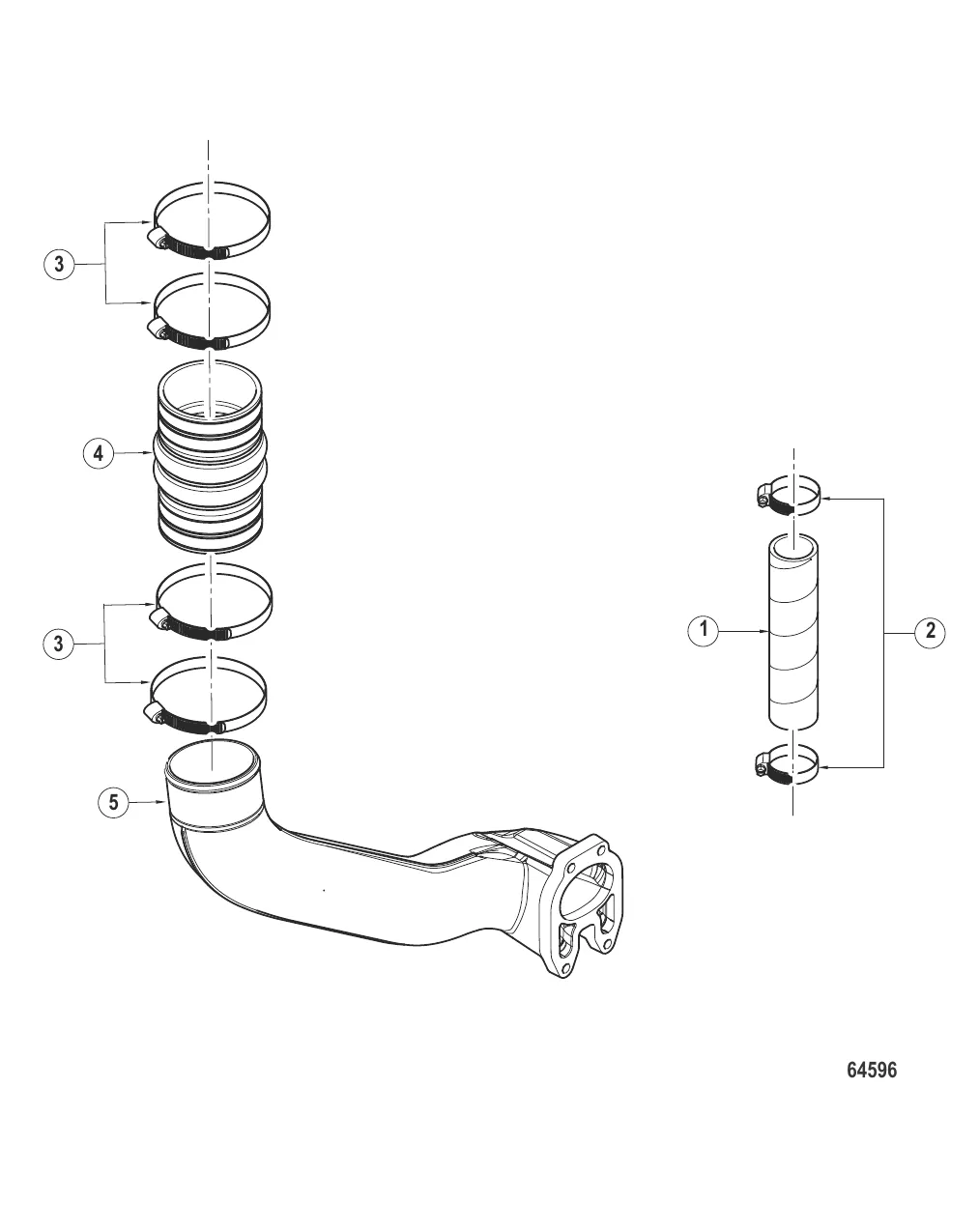 3

4

3

5

1

2

64596