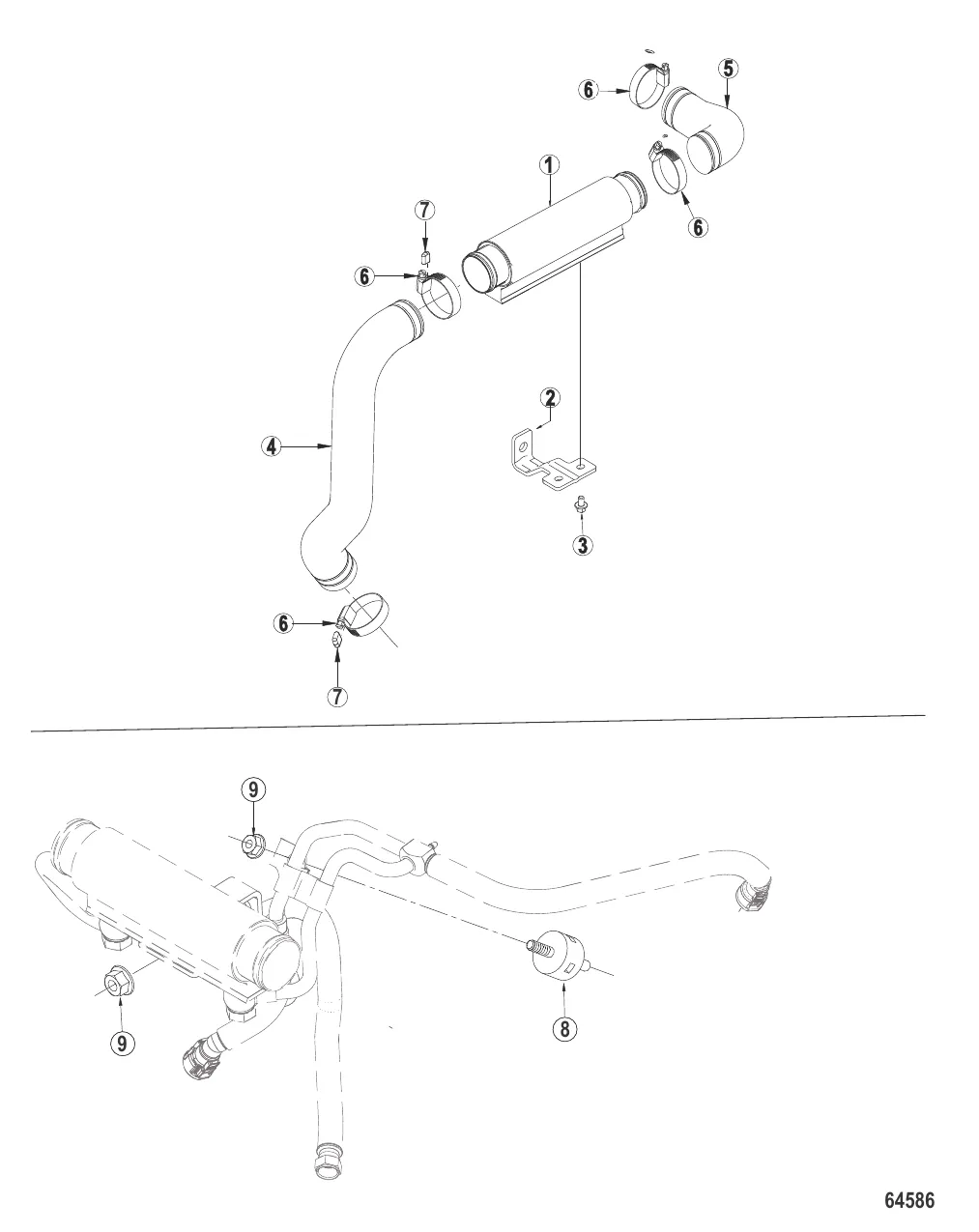 6
5
1
6
7
6
2
4
3
6
7
9
8
9
64586