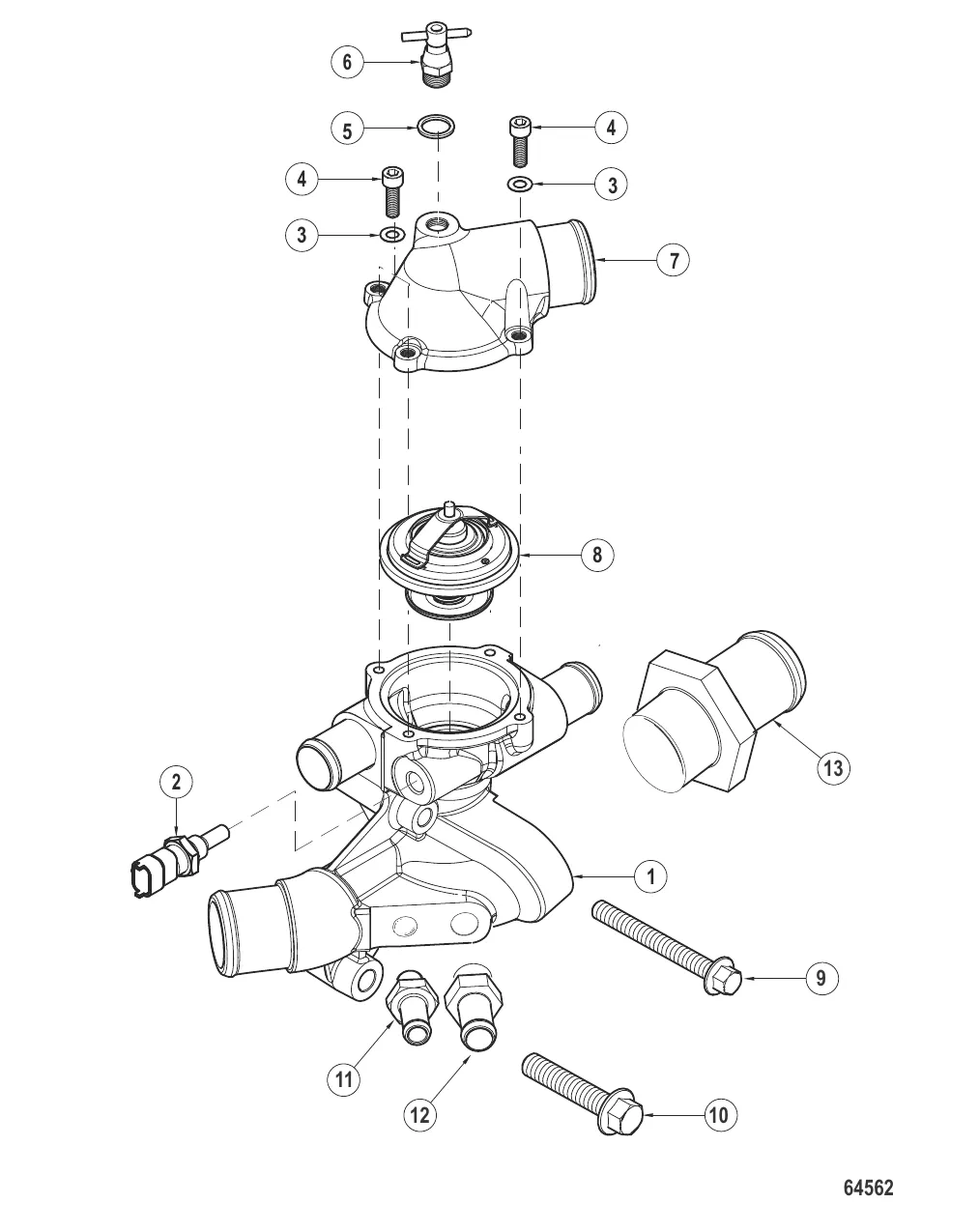 6
5
4
4
3
3
7
8
13
2
1
9
11
12
10
64562