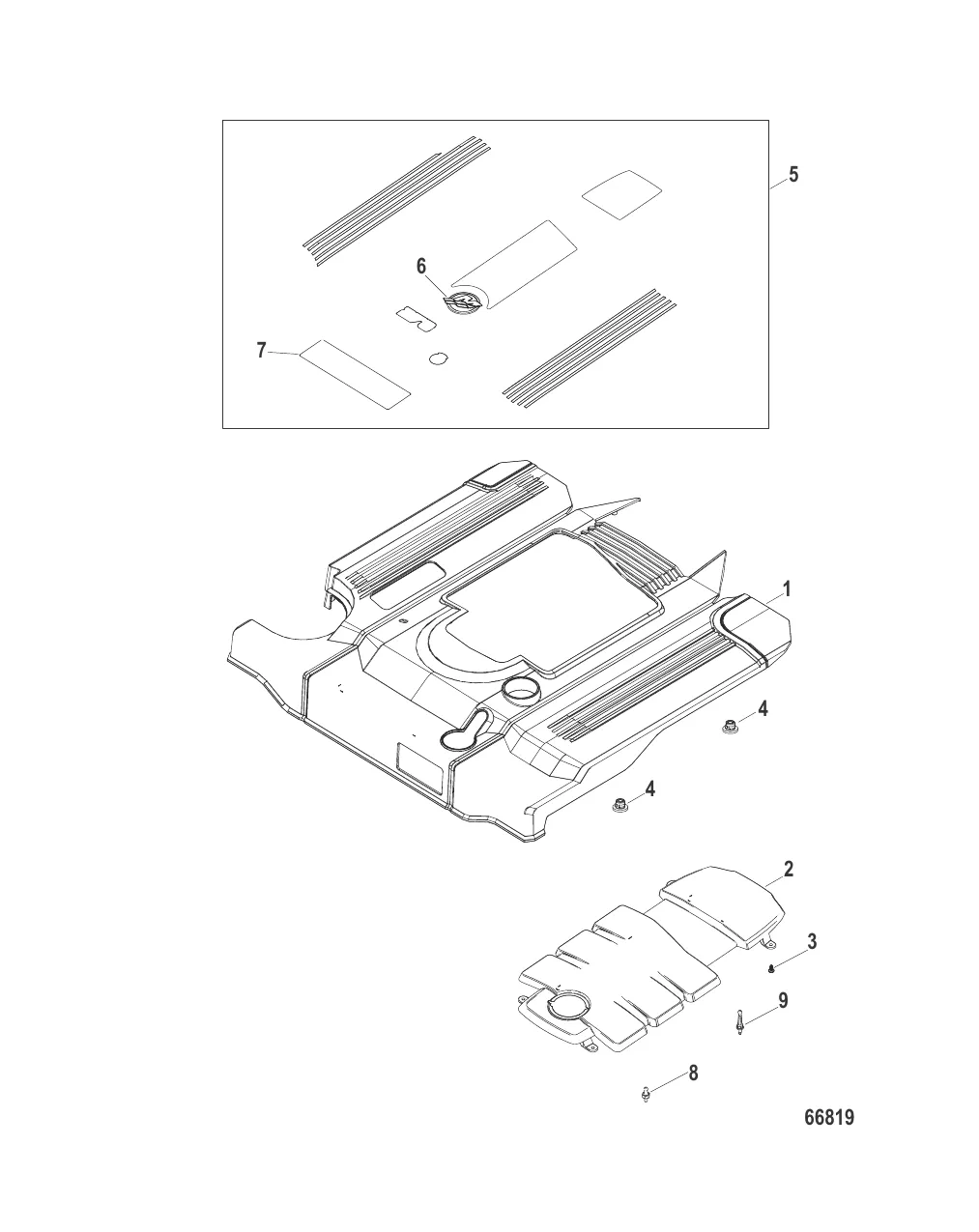 5
6
7
1
4
4
2
3
9
8
66819