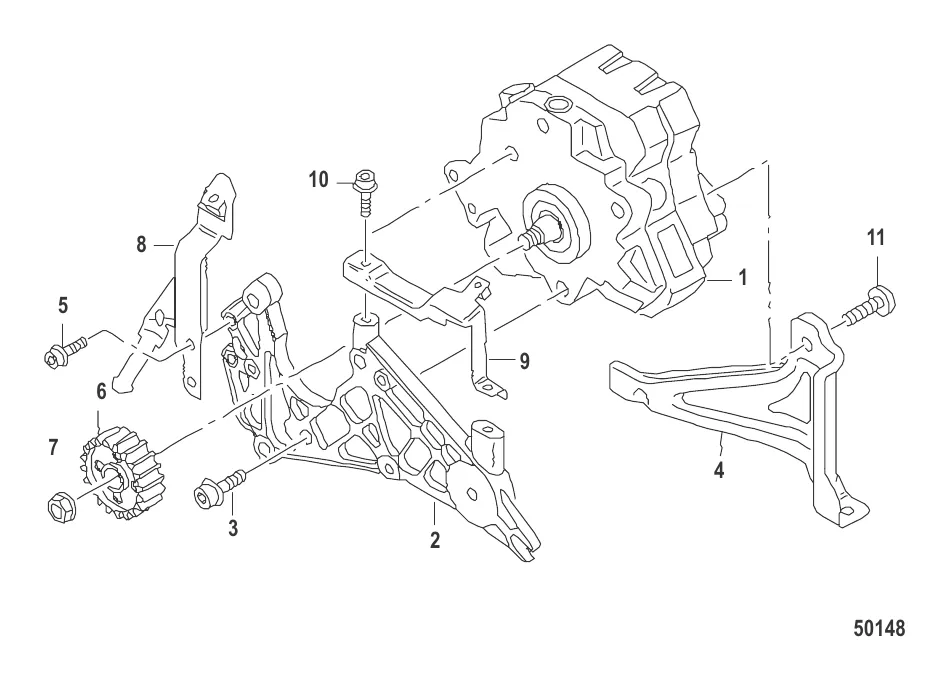 10
8
11
5
1
9
6
7
4
3
2
50148