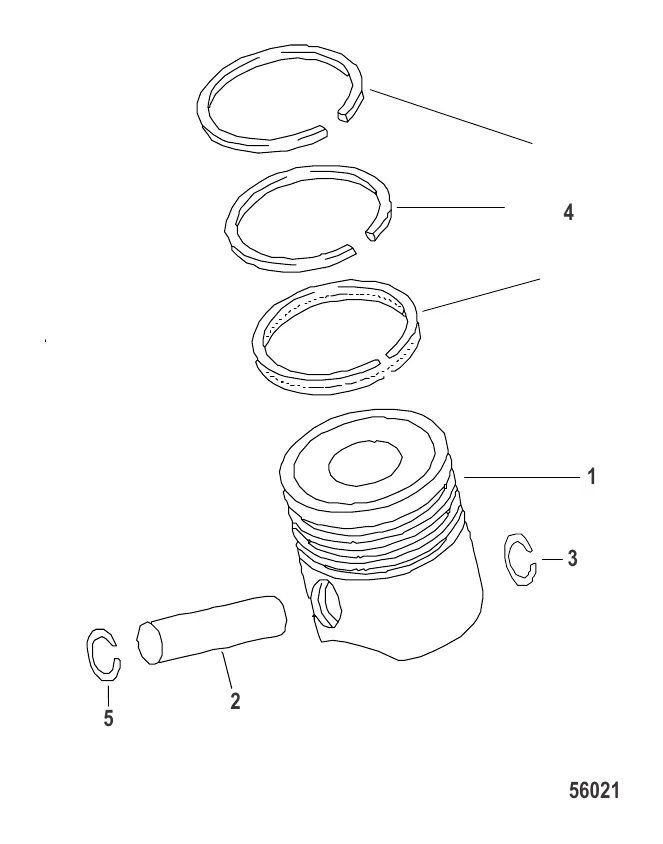 4

1

3

2

5

56021