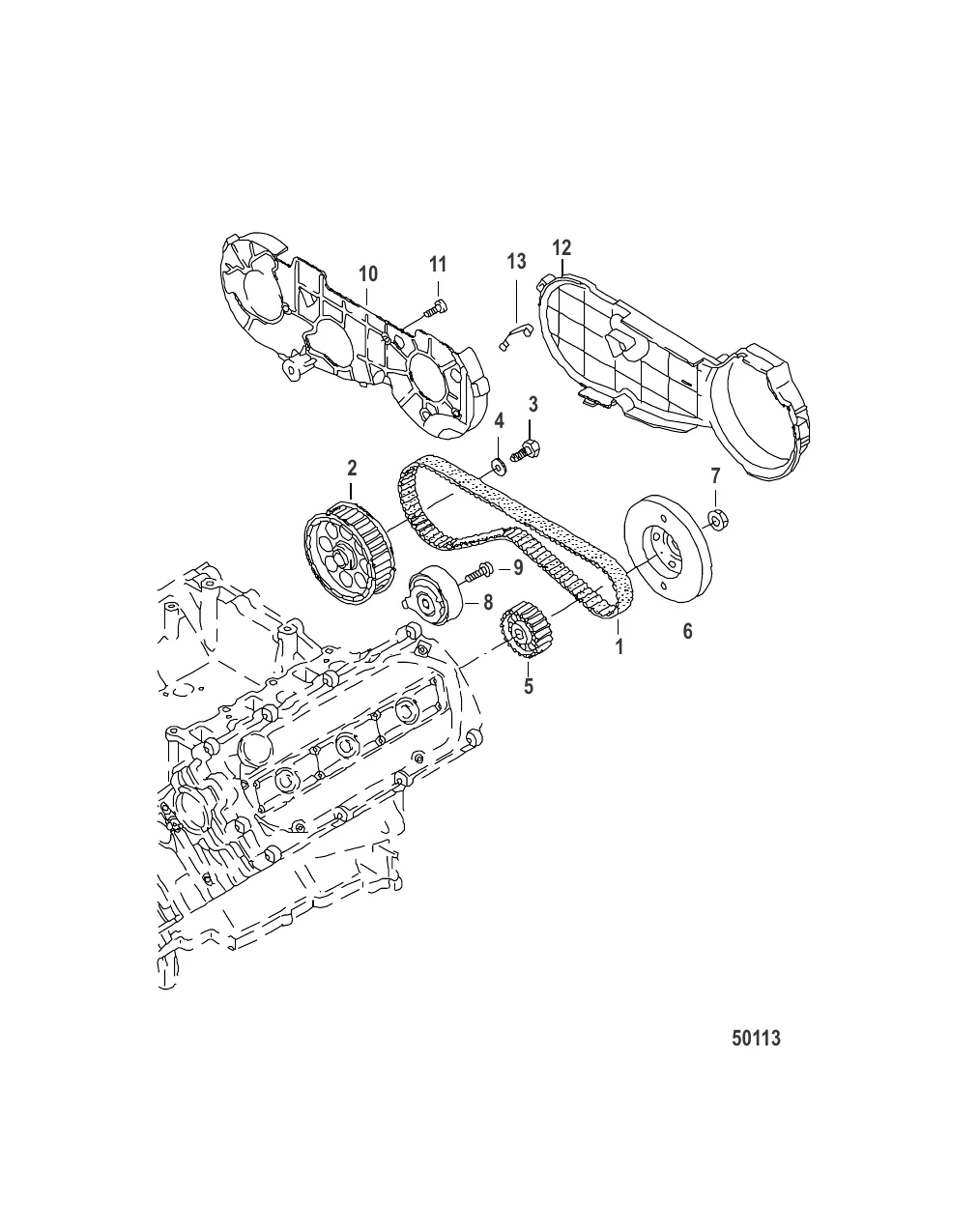 10
11
13
12
4
3
2
7
9
8
1
6
5

50113