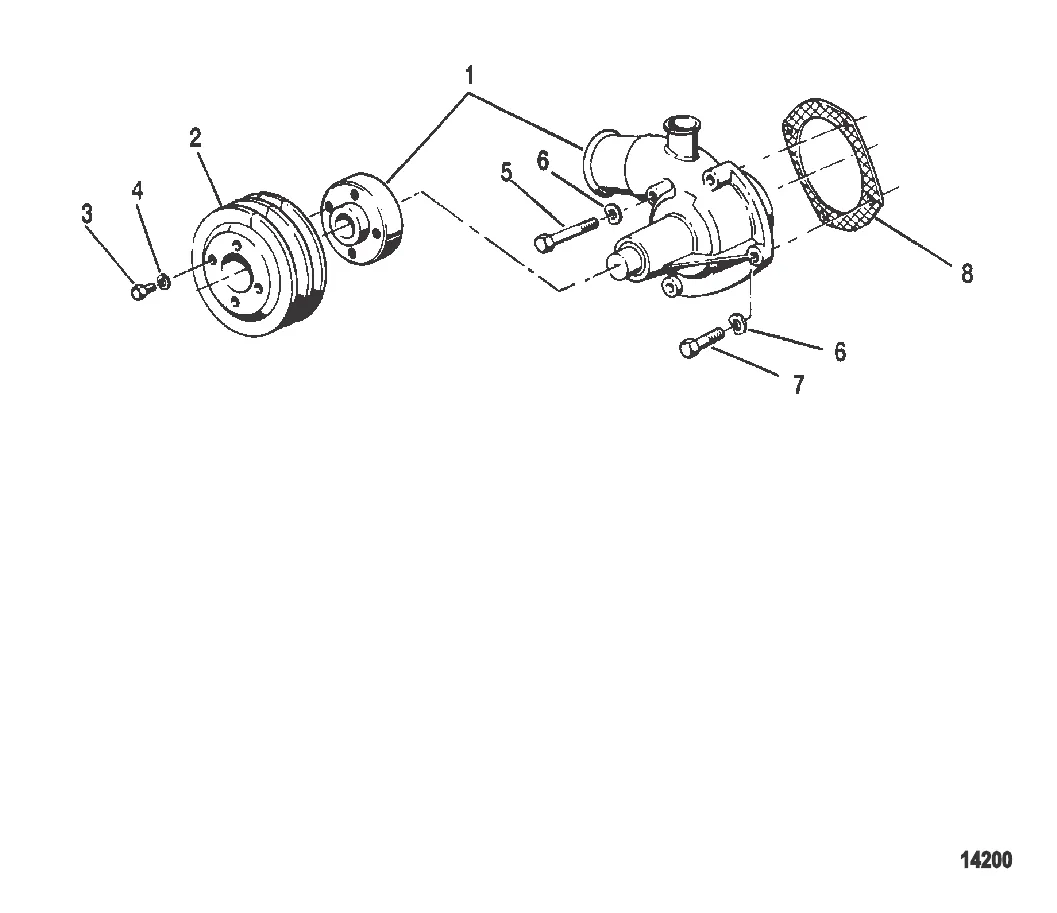 1
2
3
4
5
6
8
6
7
14200