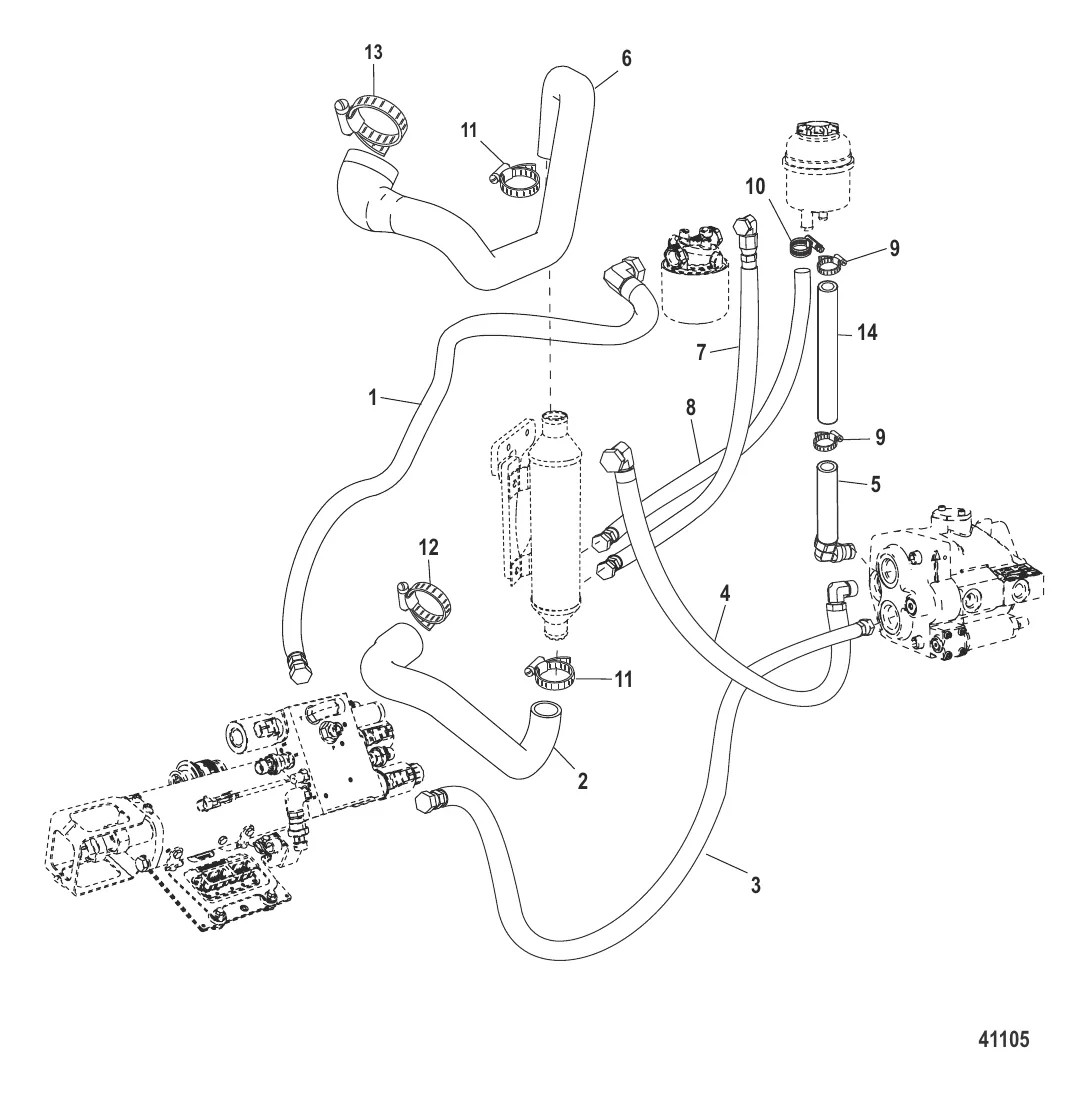 13
6
11
10
9
7
14
1
8
9
5
12
4
11
2
3
41105