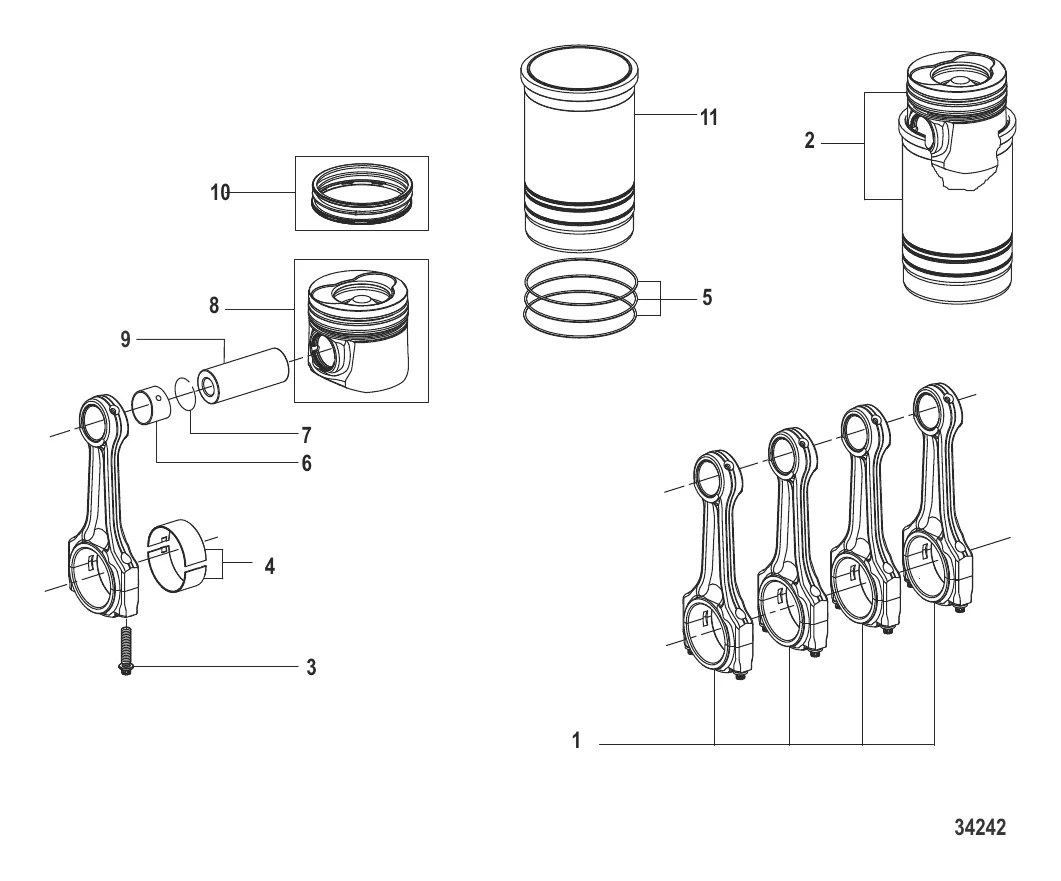 11
2
10
8
5
9
7
6
4
3
1
34242