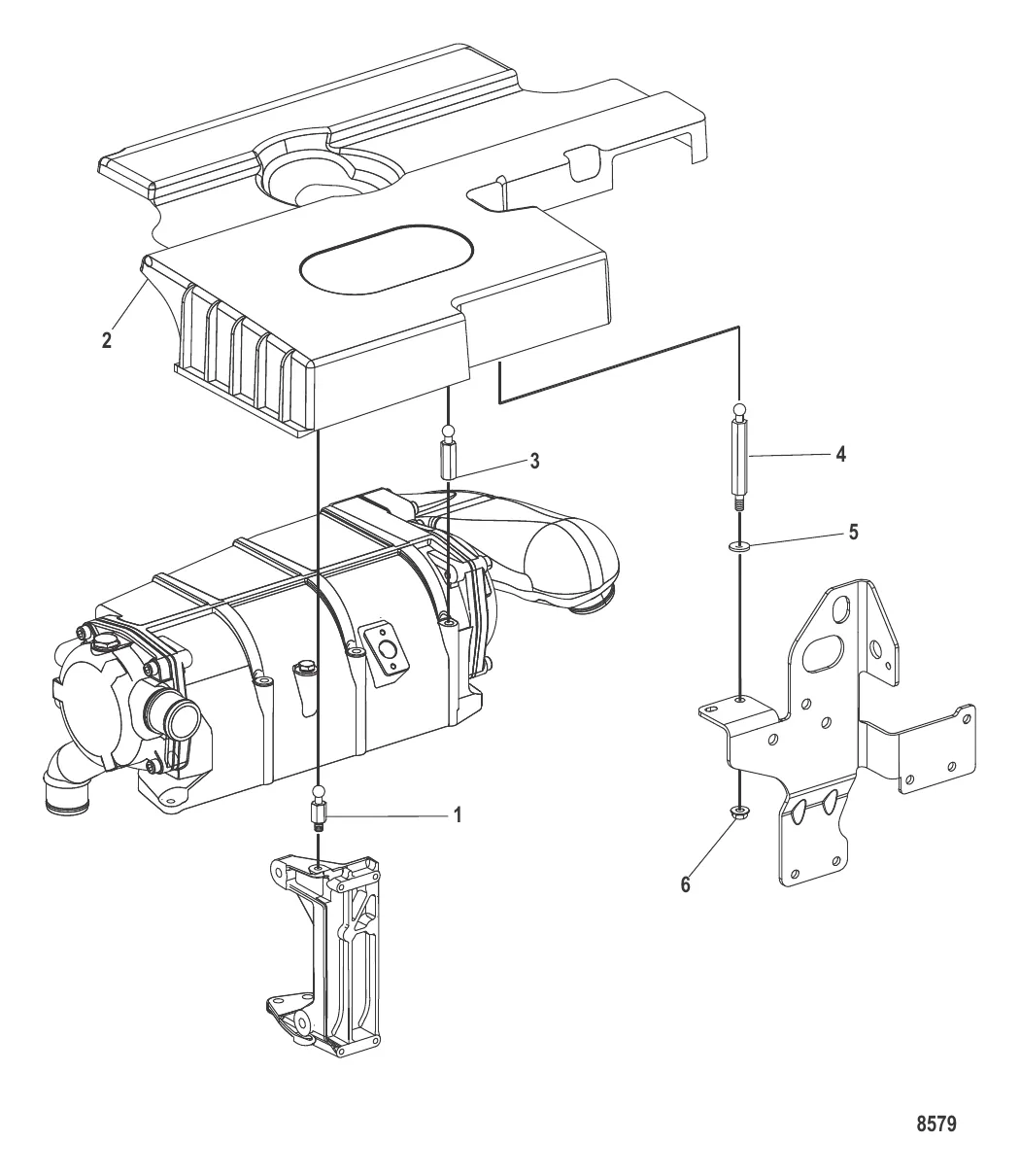 2

3

4

5

1

6

8579