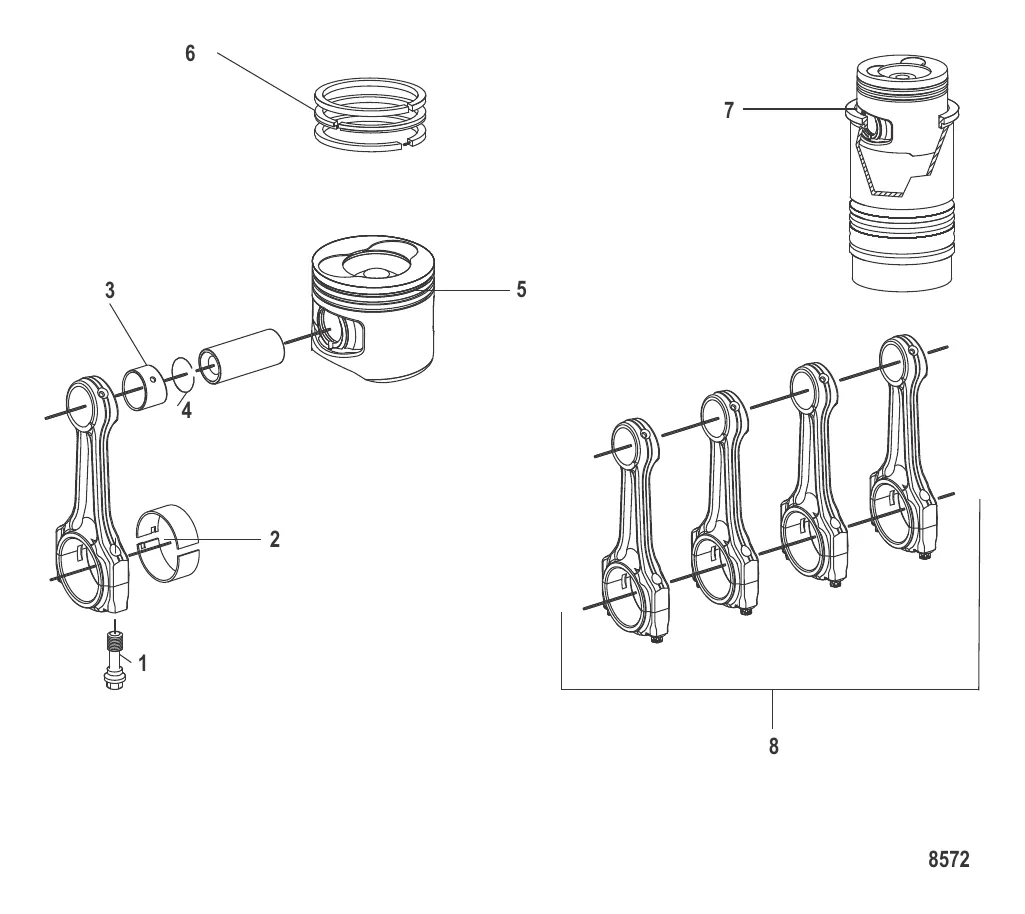 6

7

3

5

4

2

1

8

8572