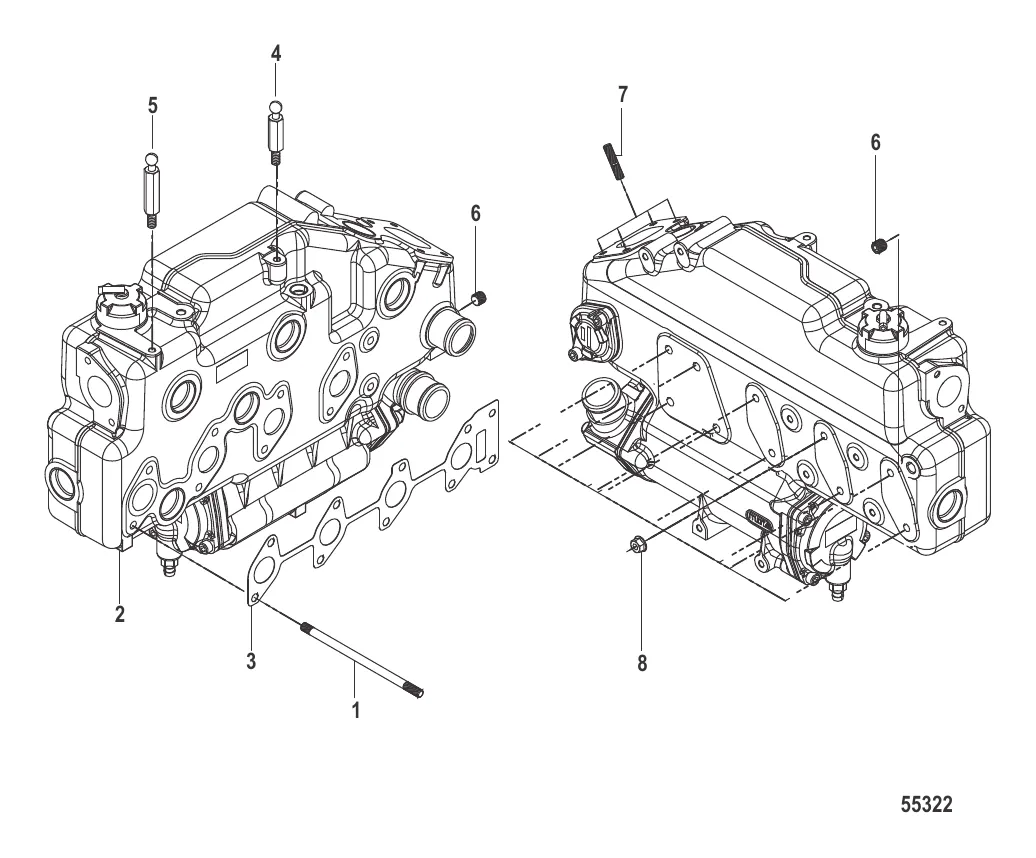 5
4
6
7
6
2
3
1
8
55322