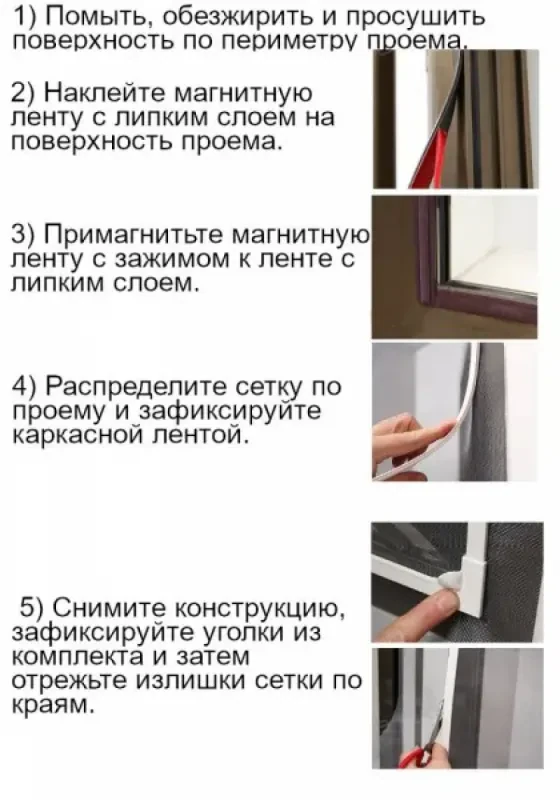 1) Помыть, обезжирить и просушить поверхность по периметру проема.

2) Наклейте магнитную ленту с липким слоем на поверхность проема.

3) Примагнитьте магнитную ленту с зажимом к ленте с липким слоем.

4) Распределите сетку по проему и зафиксируйте каркасной лентой.

5) Снимите конструкцию, зафиксируйте уголки из комплекта и затем отрежьте излишки сетки по краям.