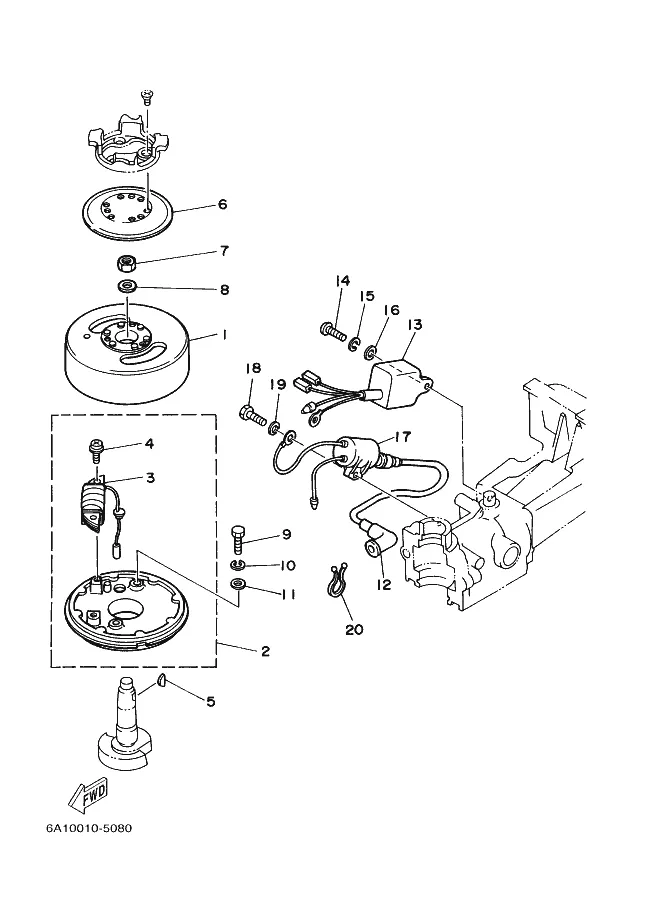 6
7
8
1
14
15
16
13
18
19
17
4
3
9
10
11
12
20
2
5
FWD
6A10010-5080