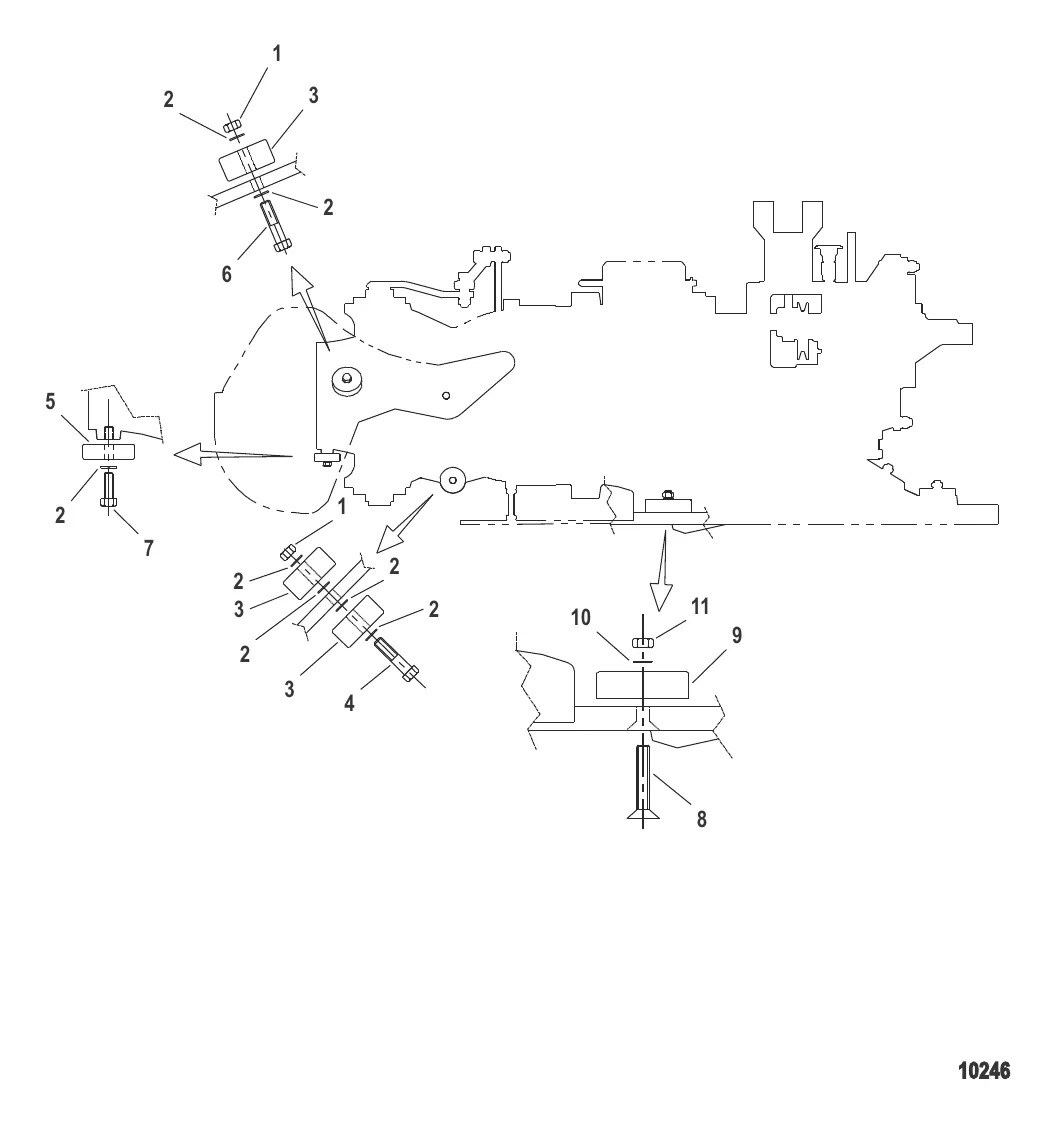 1
2
3
2
6
5
2
7
1
2
2
3
2
2
3
4
10
11
9
8
10246