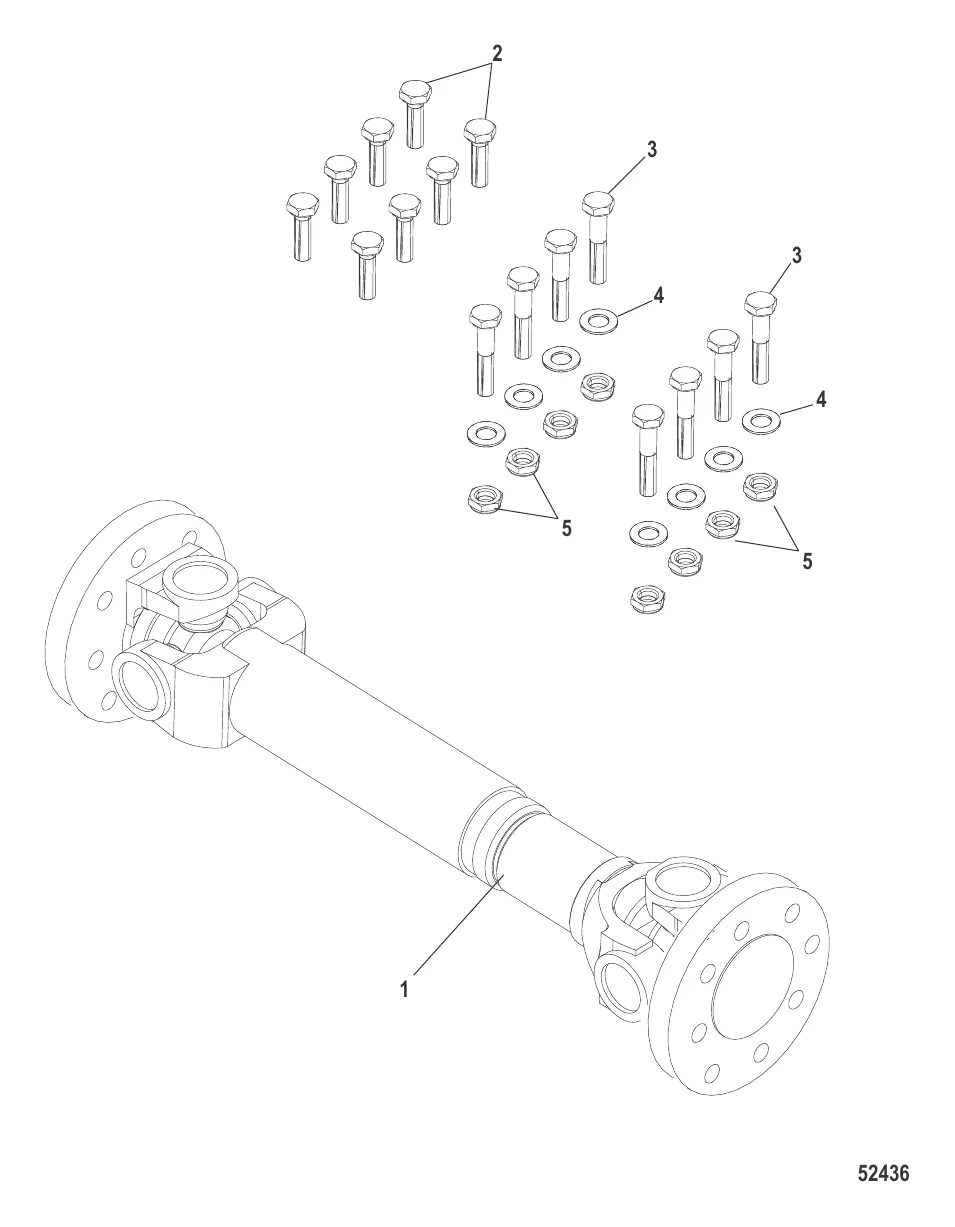 2
3
3
4
4
5
5
1
52436