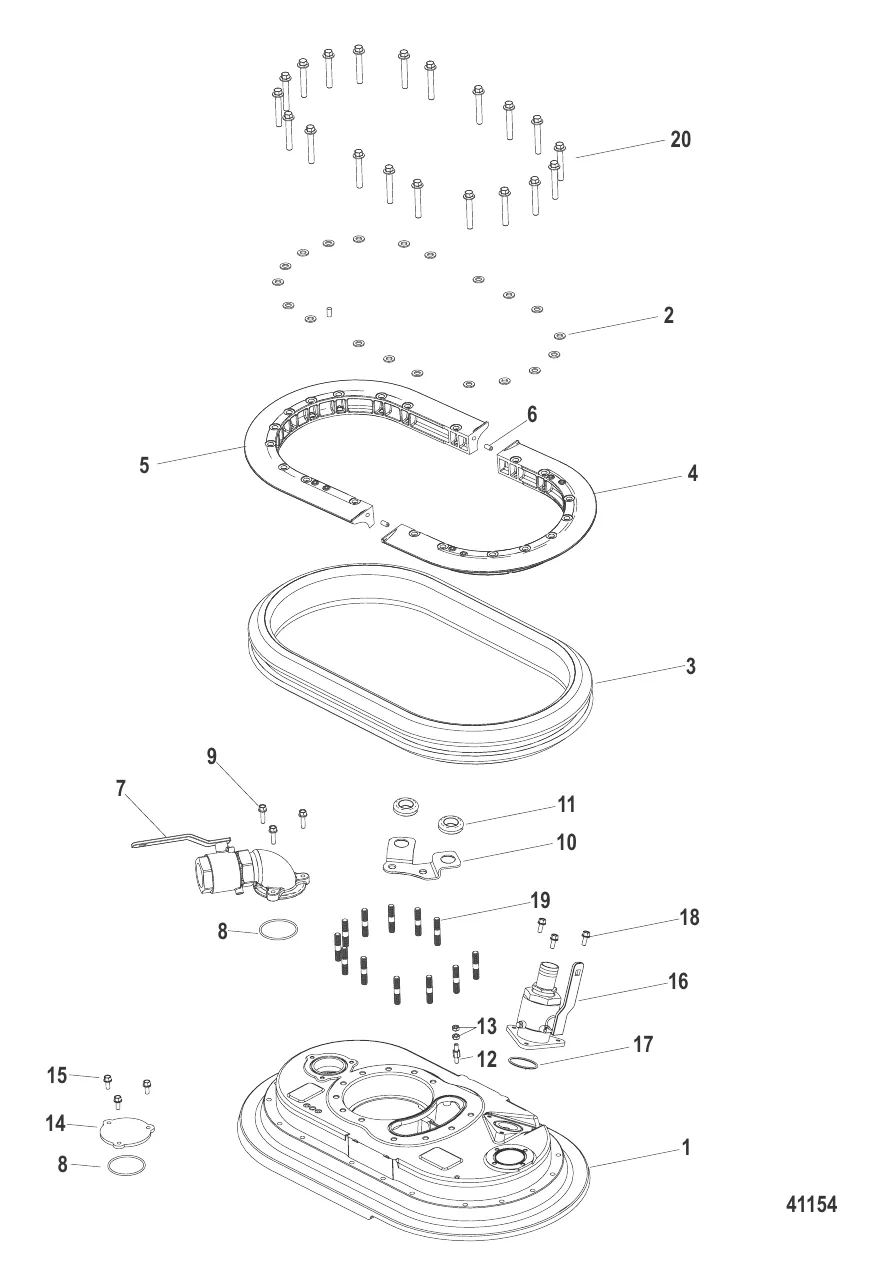 20
2
6
5
4
3
9
7
11
10
19
8
18
16
13
12
17
15
14
8
1
41154