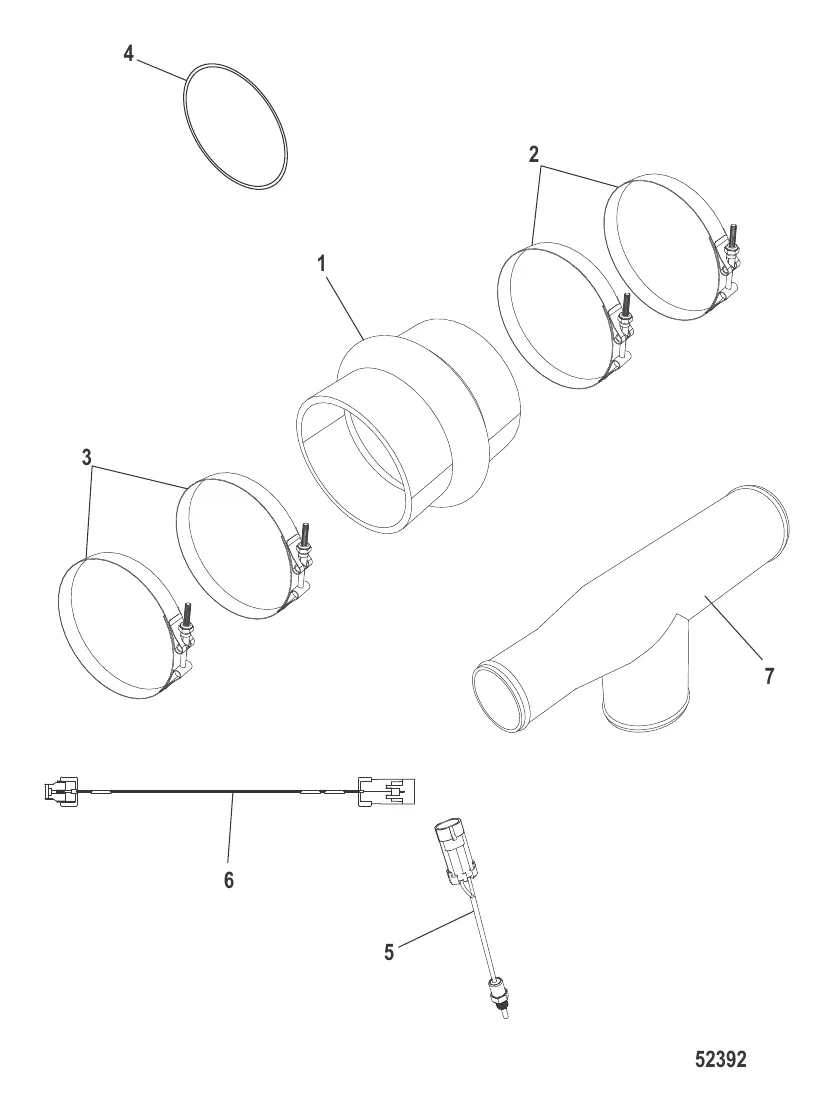 4
2
1
3
7
6
5
52392