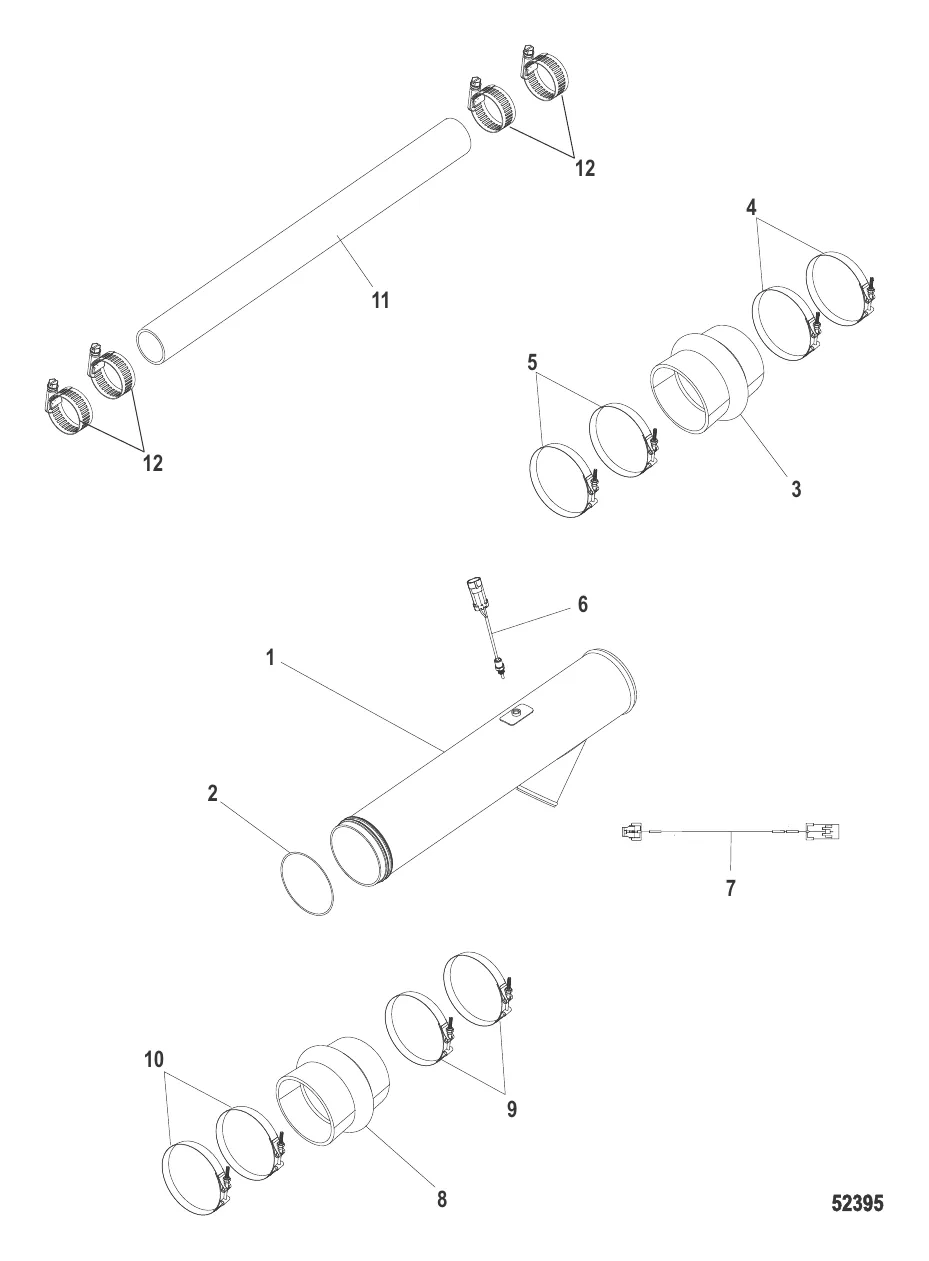 12
4
11
5
12
3
6
1
2
7
10
9
8
52395