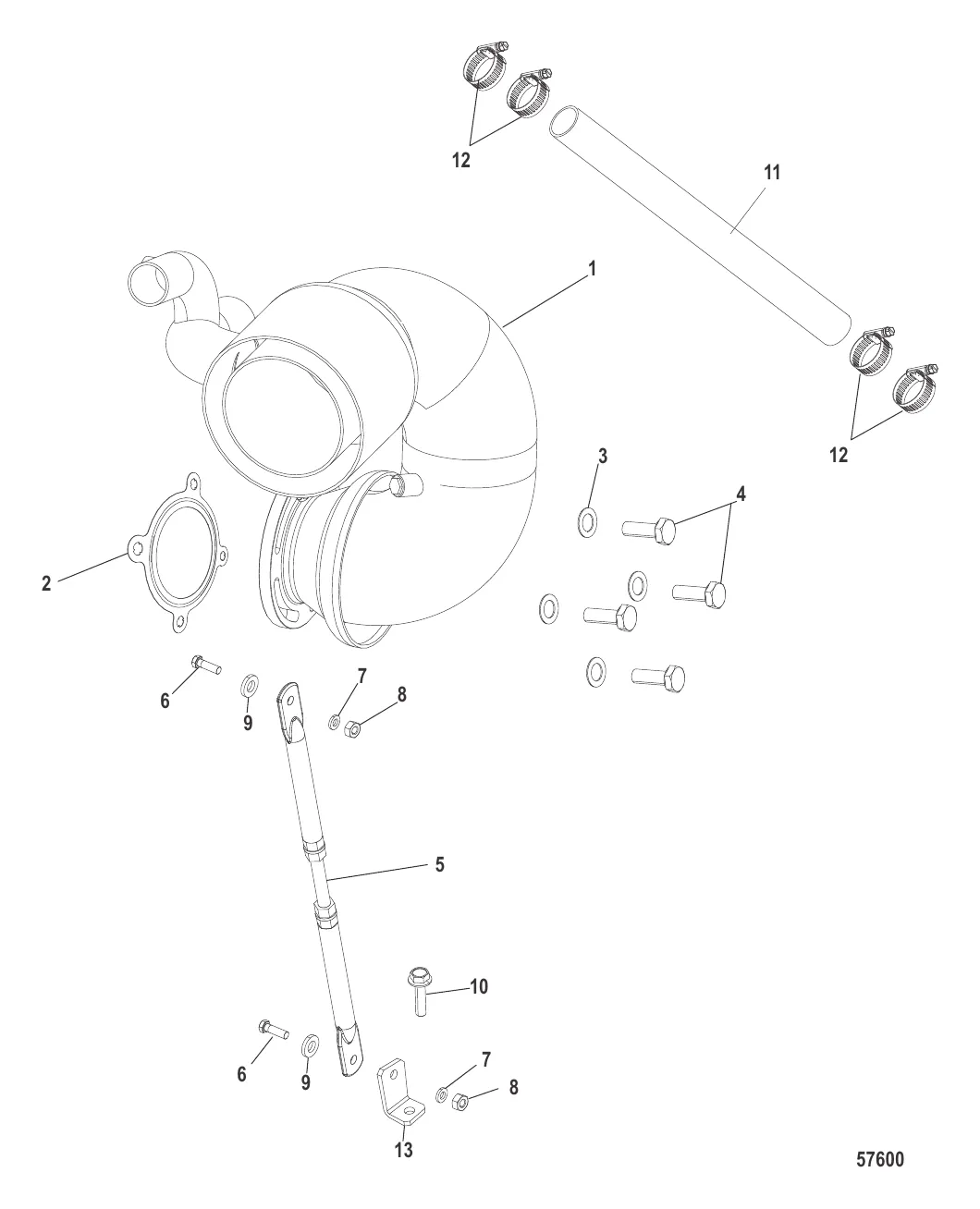 12
11
1
12
3
4
2
6
9
7
8
5
10
6
9
7
8
13
57600