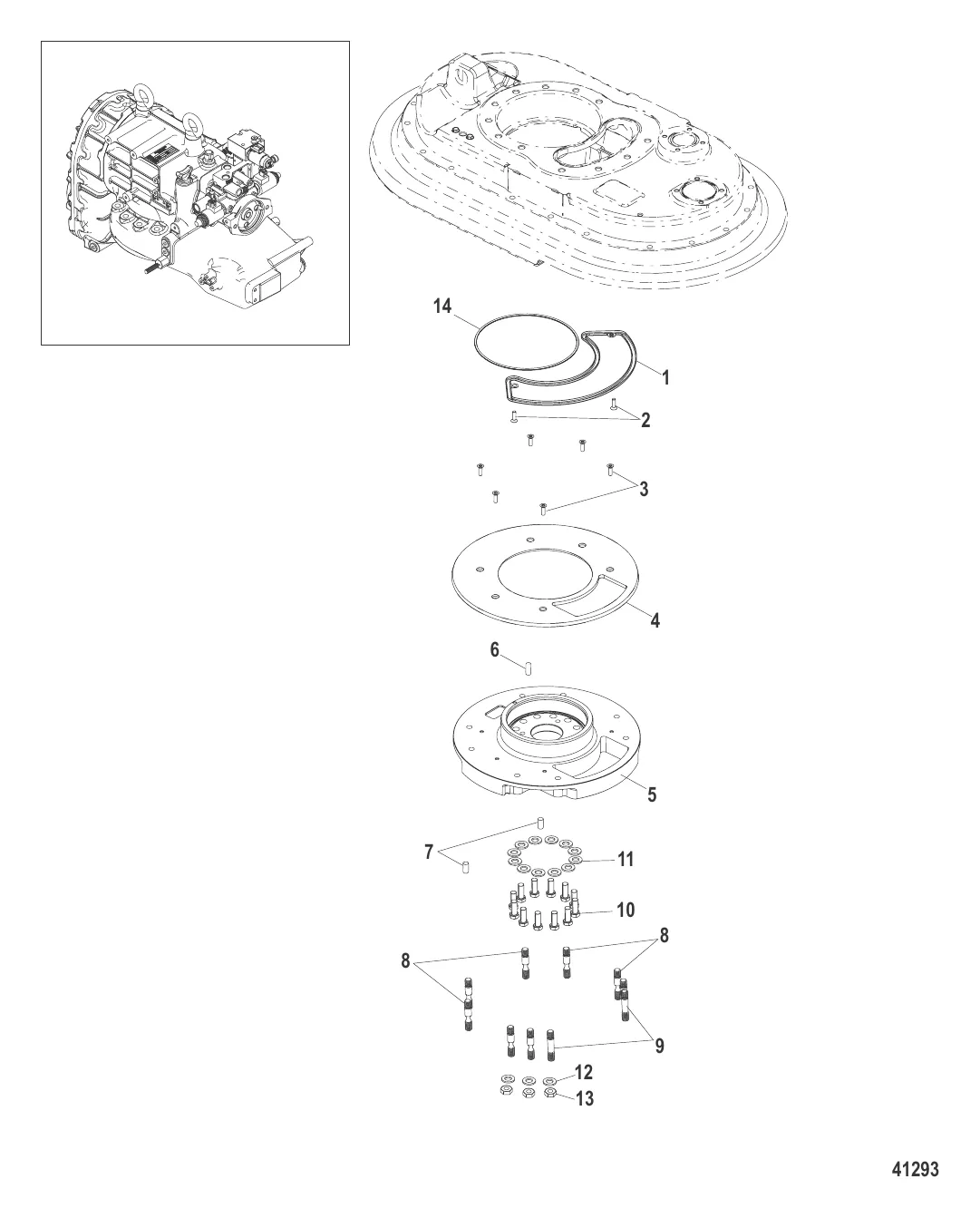 14
1
2
3
4
6
5
7
11
10
8
8
9
12
13
41293