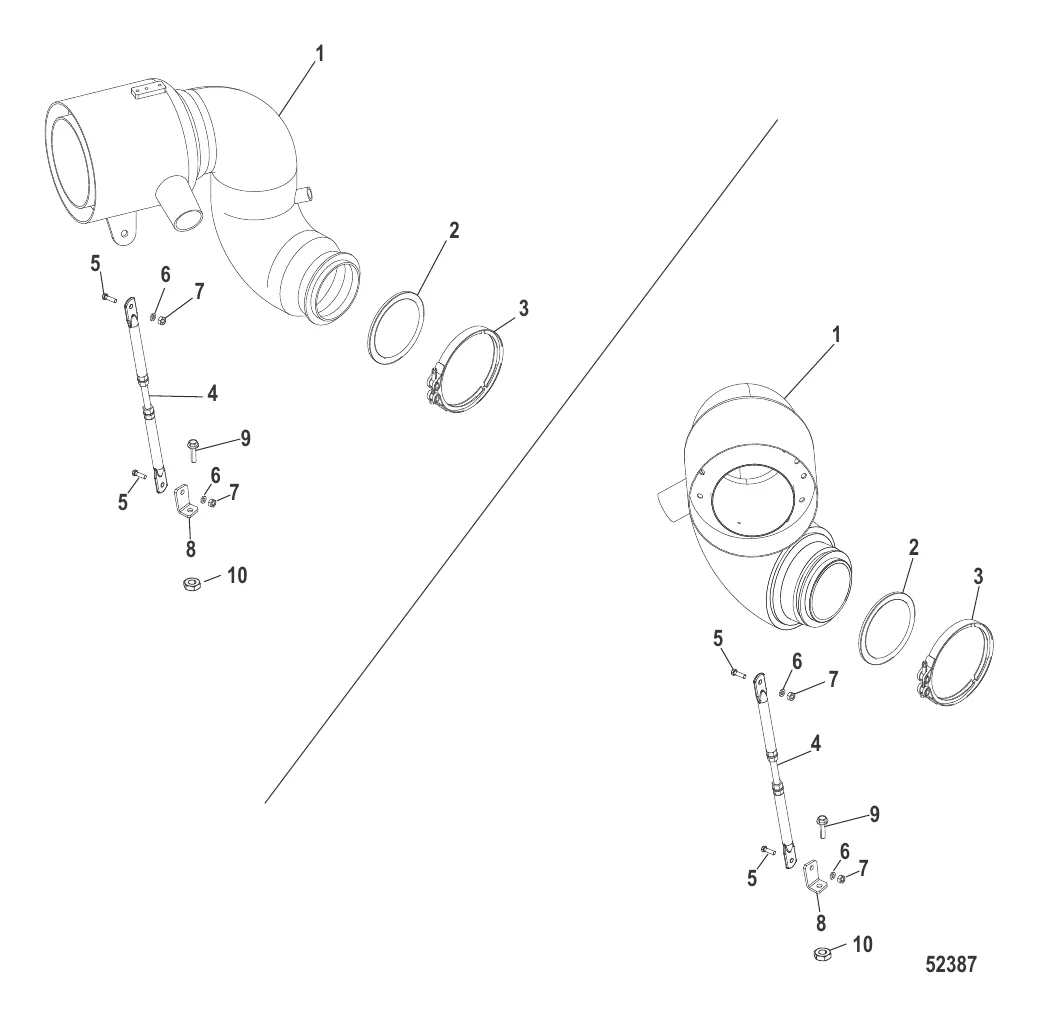 1
2
3
5
6
7
4
9
5
6
7
8
10
1
2
3
5
6
7
4
9
5
6
7
8
10
52387