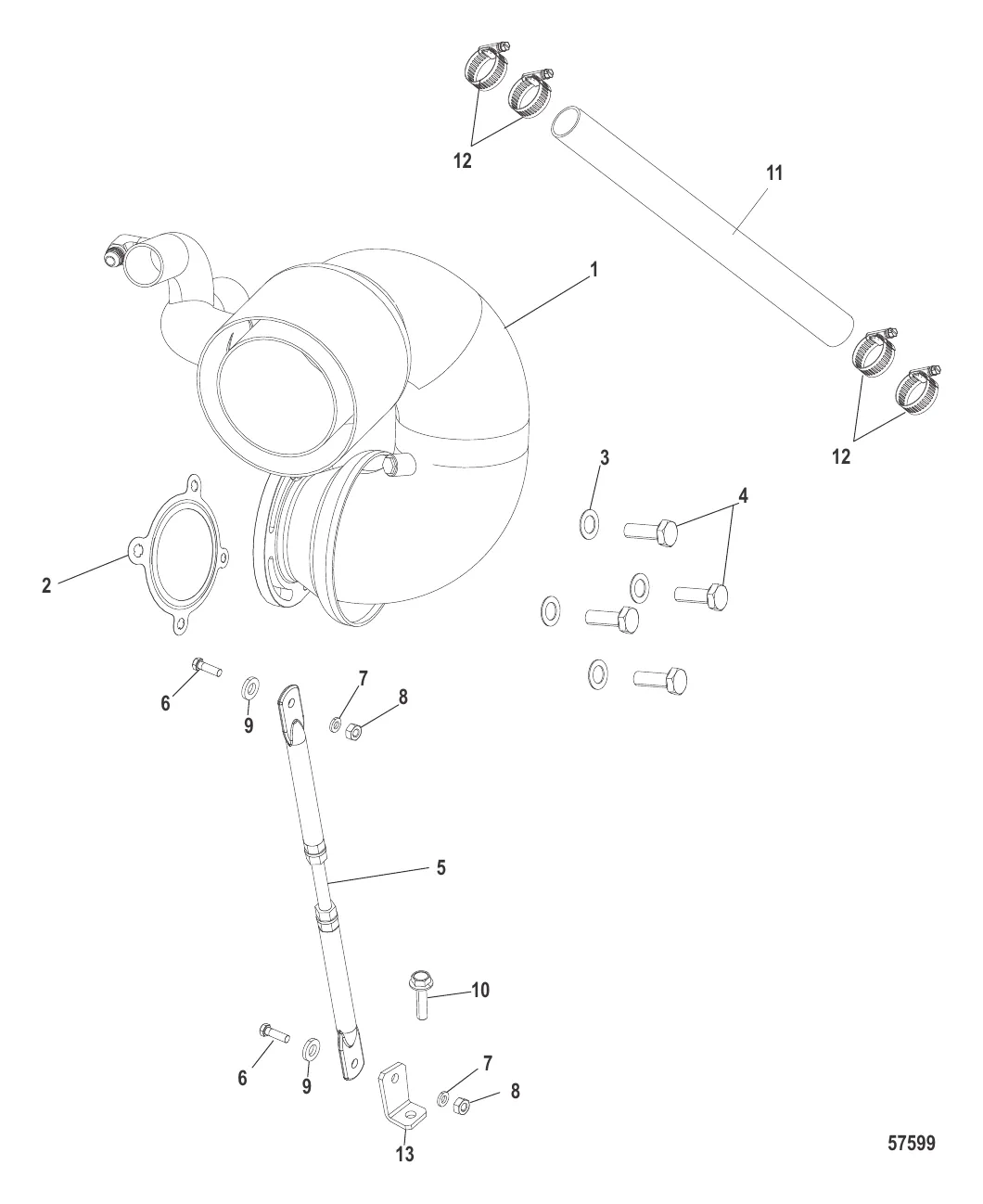 12
11
1
12
3
4
2
6
9
7
8
5
10
6
9
7
8
13
57599