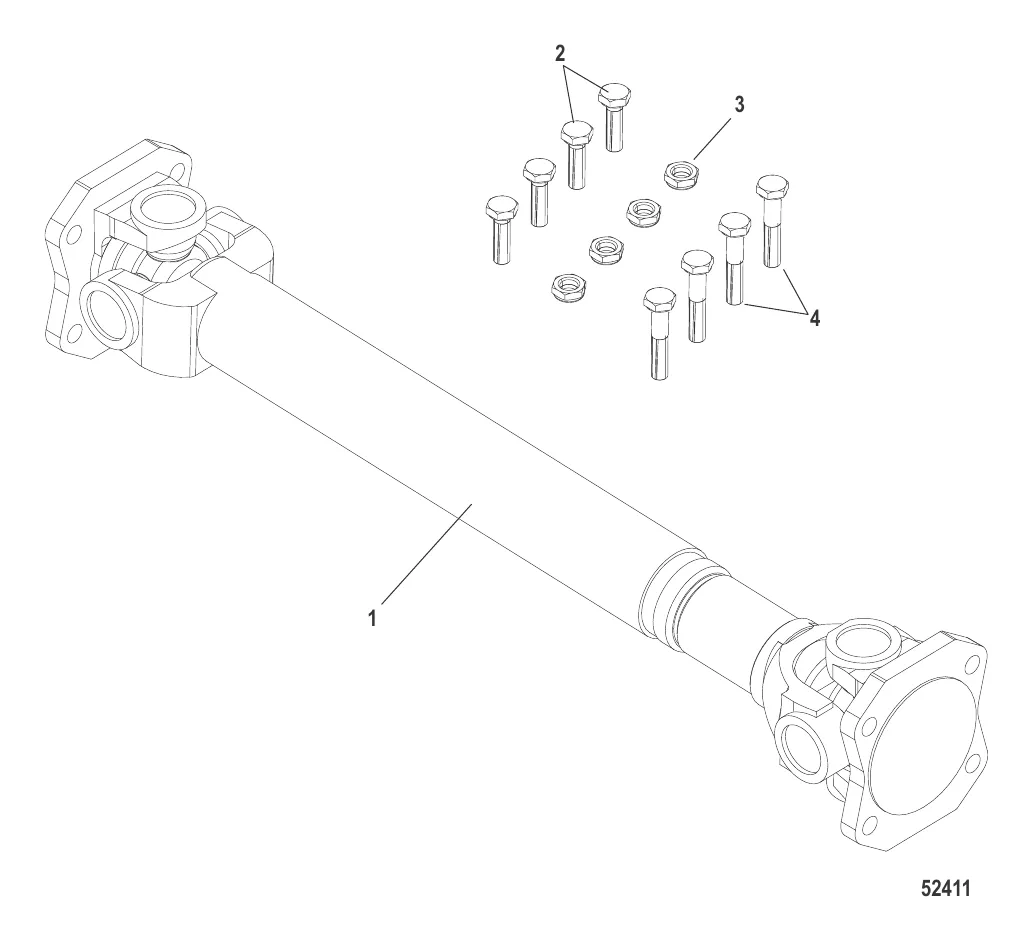 2
3
4
1
52411