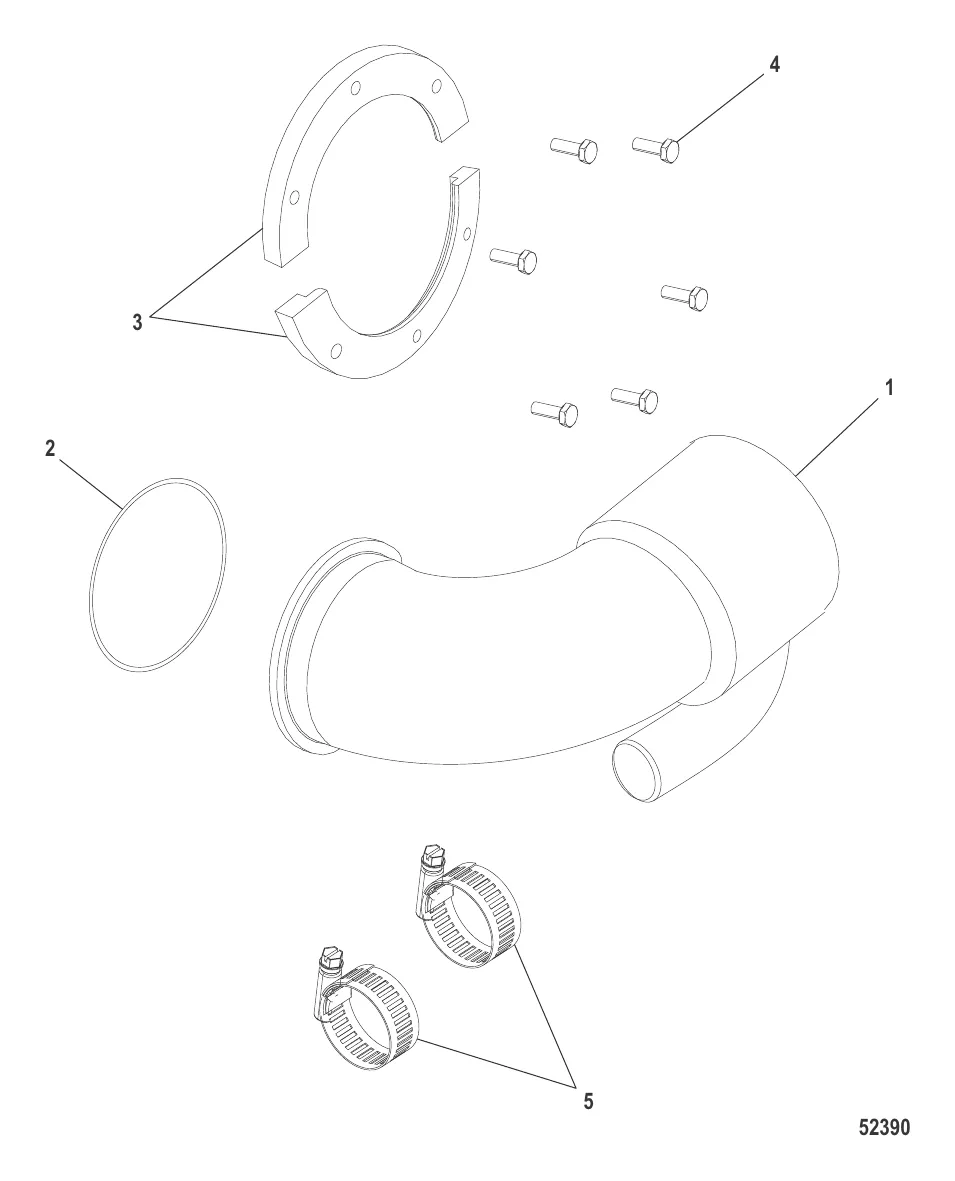 4
3
1
2
5
52390