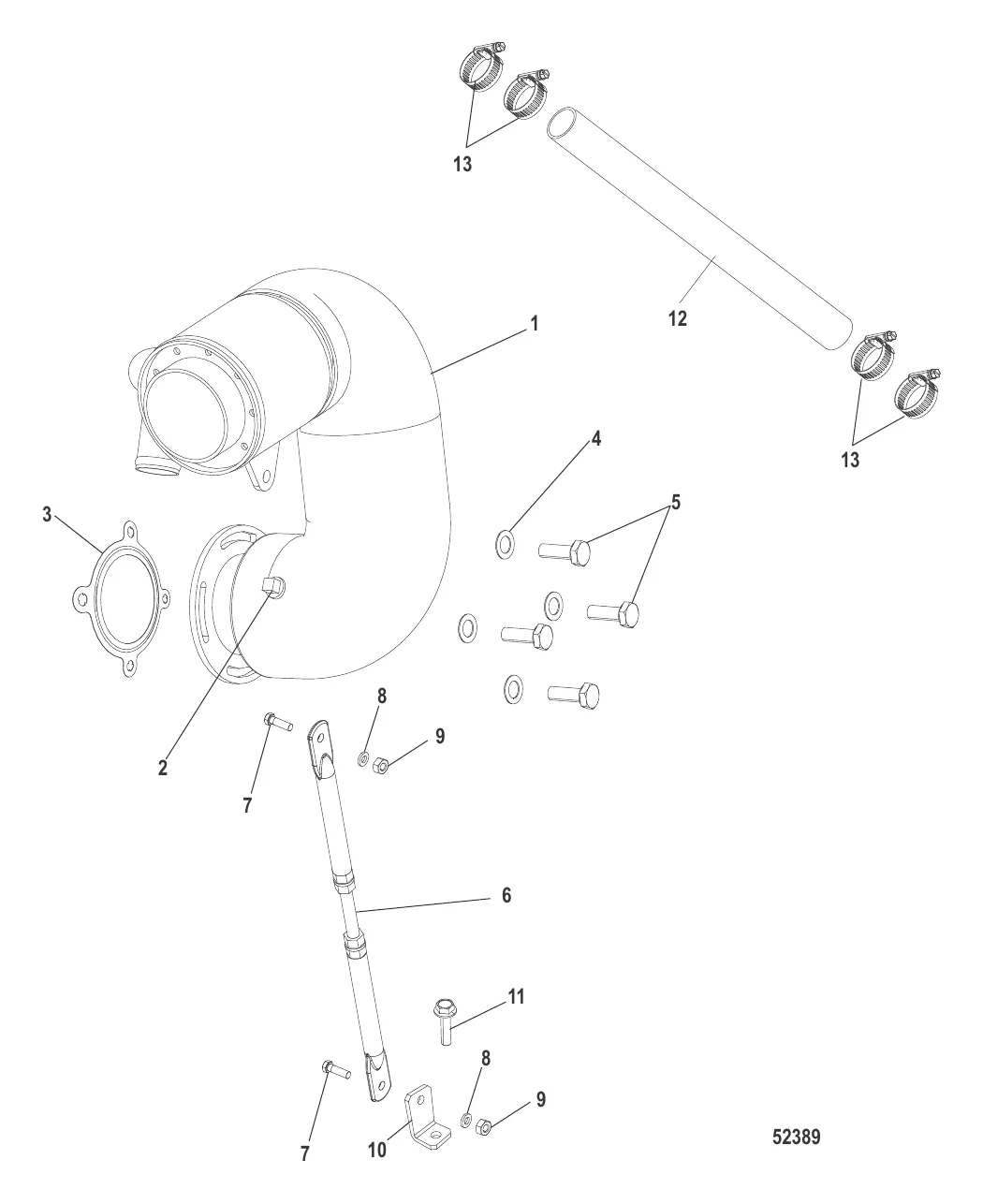 13
12
1
13
4
5
3
2
8
9
7
6
11
8
9
7
10
52389