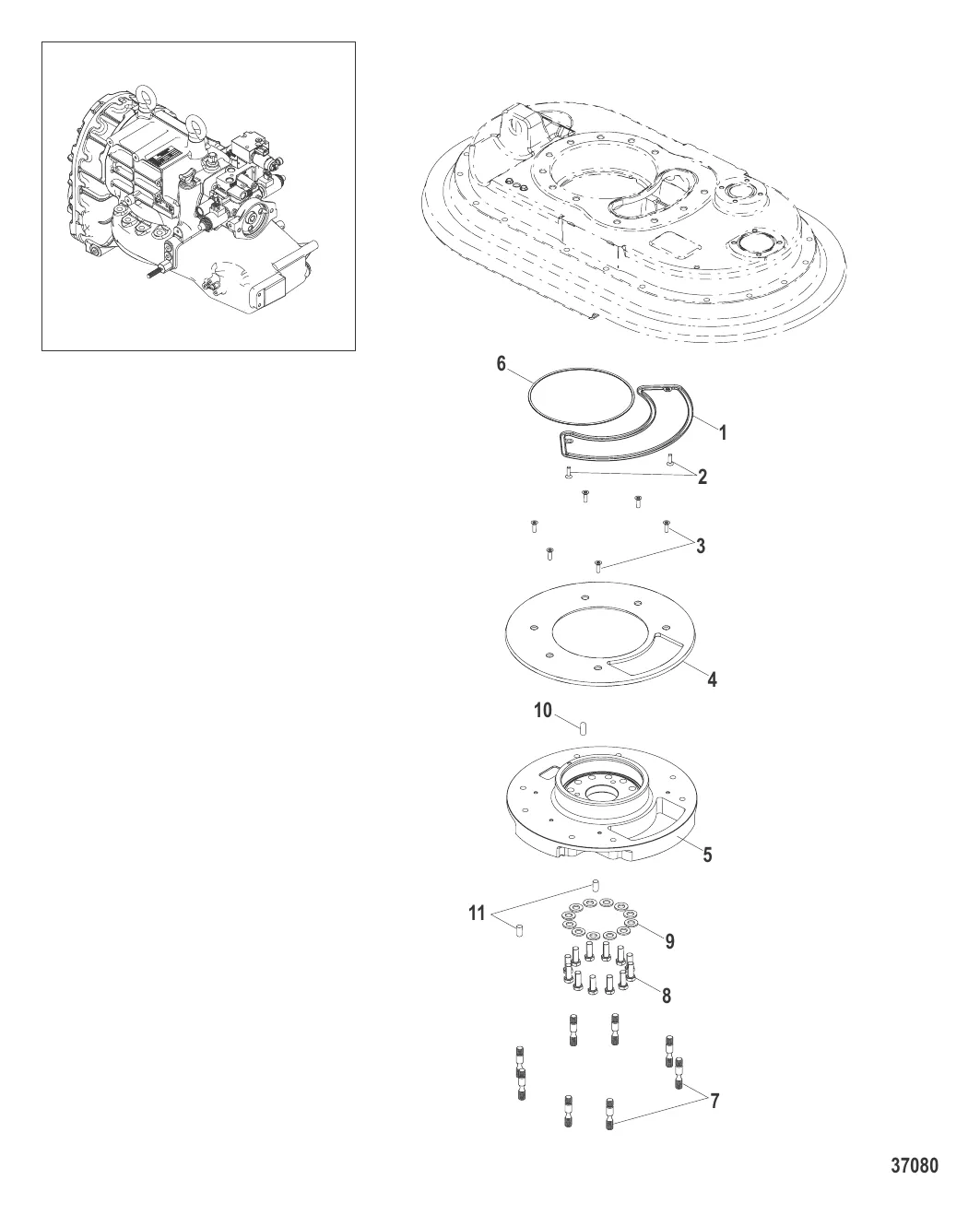 6
1
2
3
4
10
5
11
9
8
7
37080