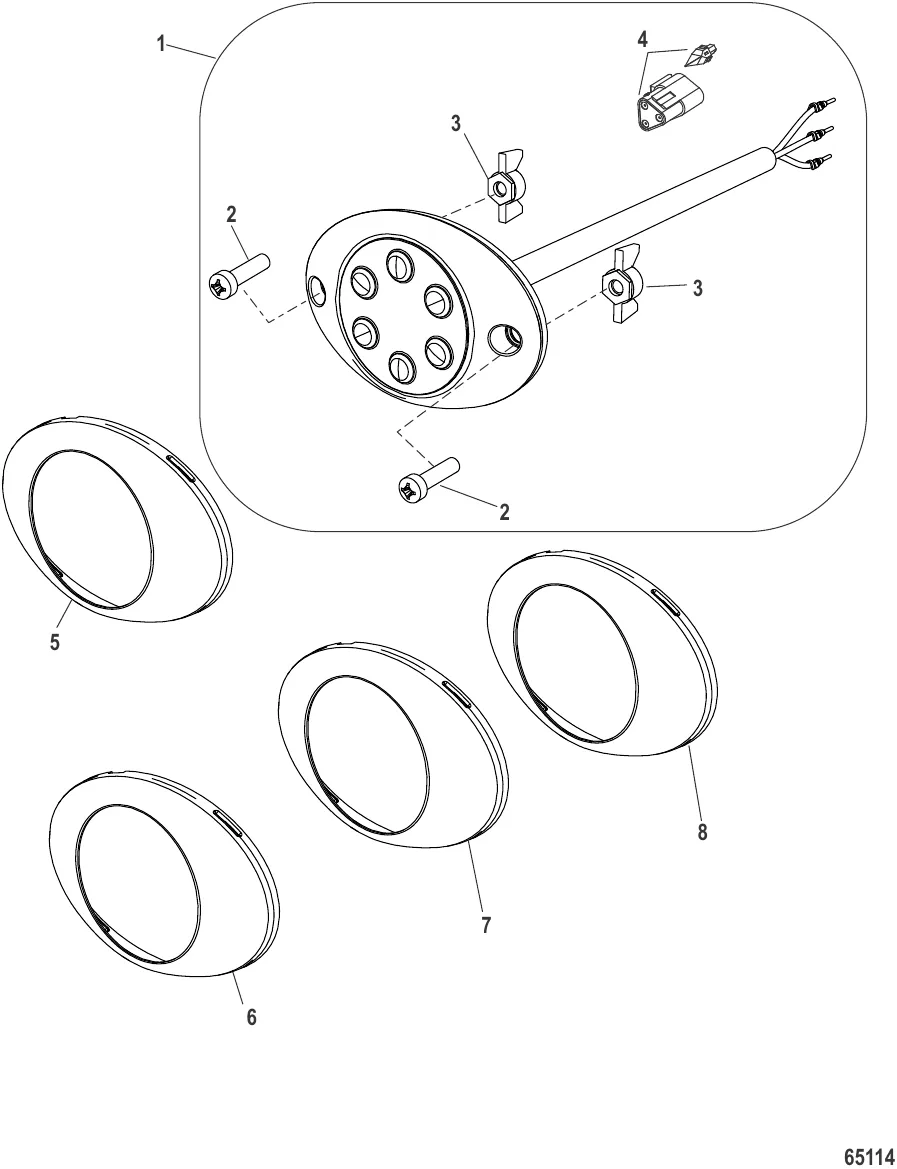 1
4
3
2
3
2
5
8
7
6
65114