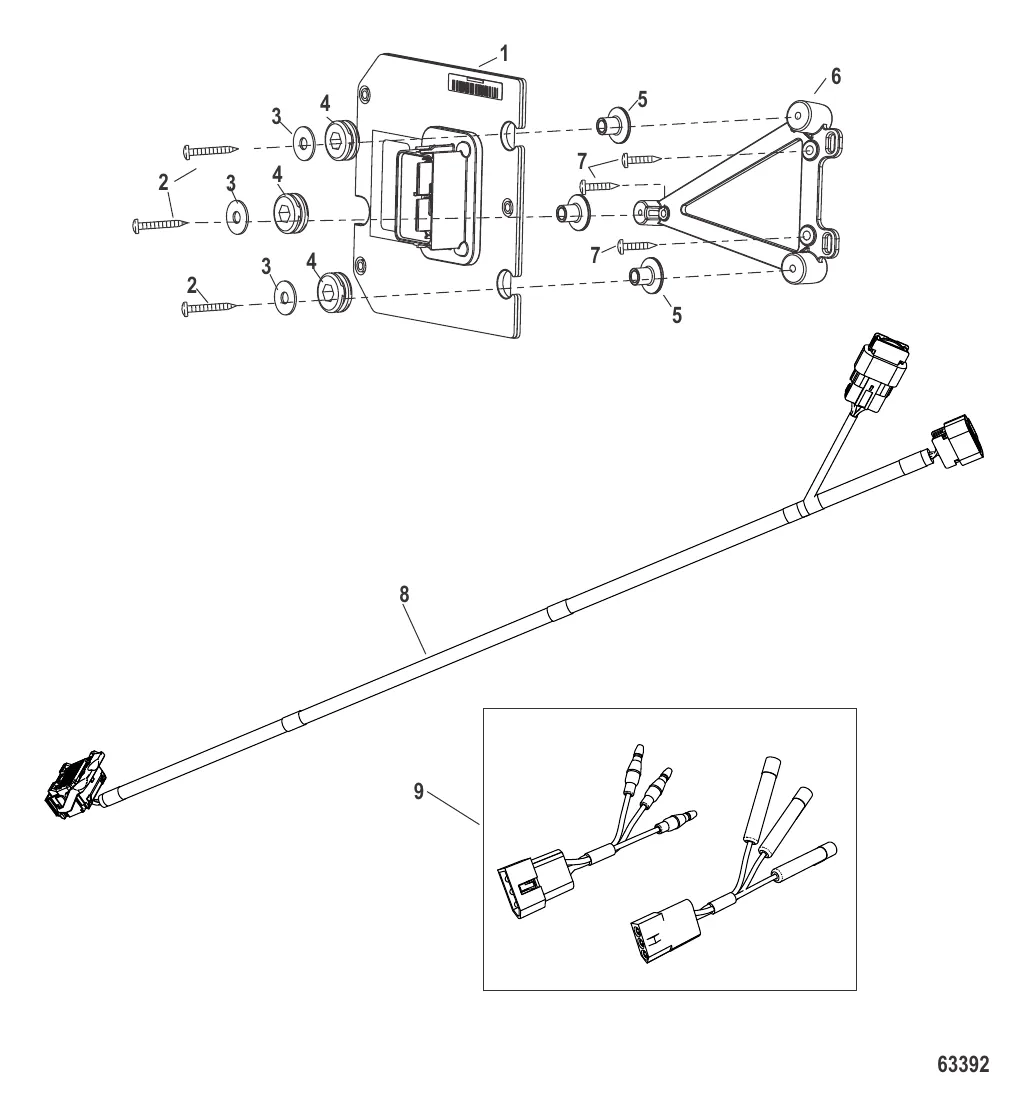 1
6
5
3
4
7
2
3
4
7
2
3
4
5
8
9
63392