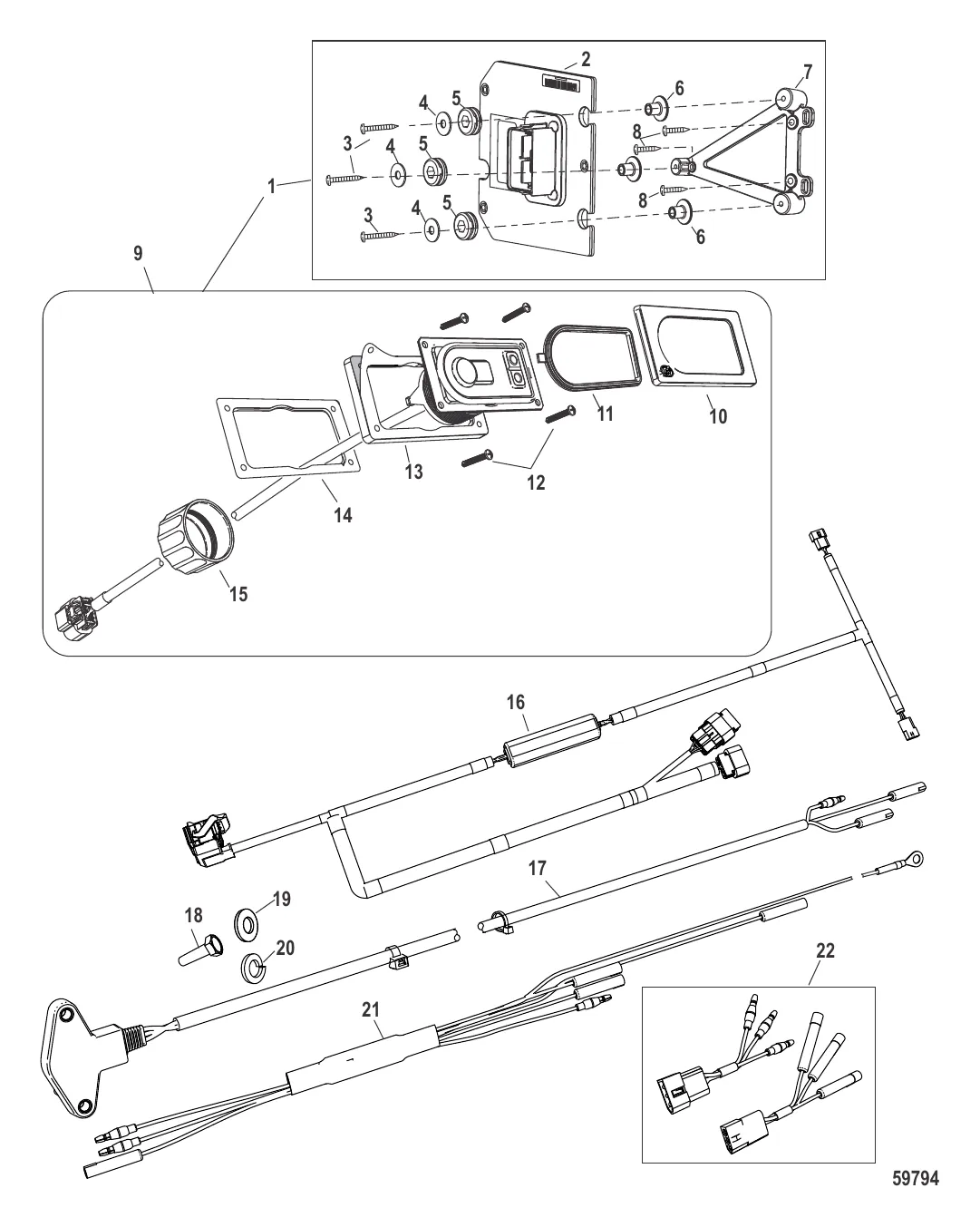 2
7
4
5
6
8
3
4
5
1
8
3
4
5
6
9
11
10
13
12
14
15
16
17
18
19
20
22
21
59794