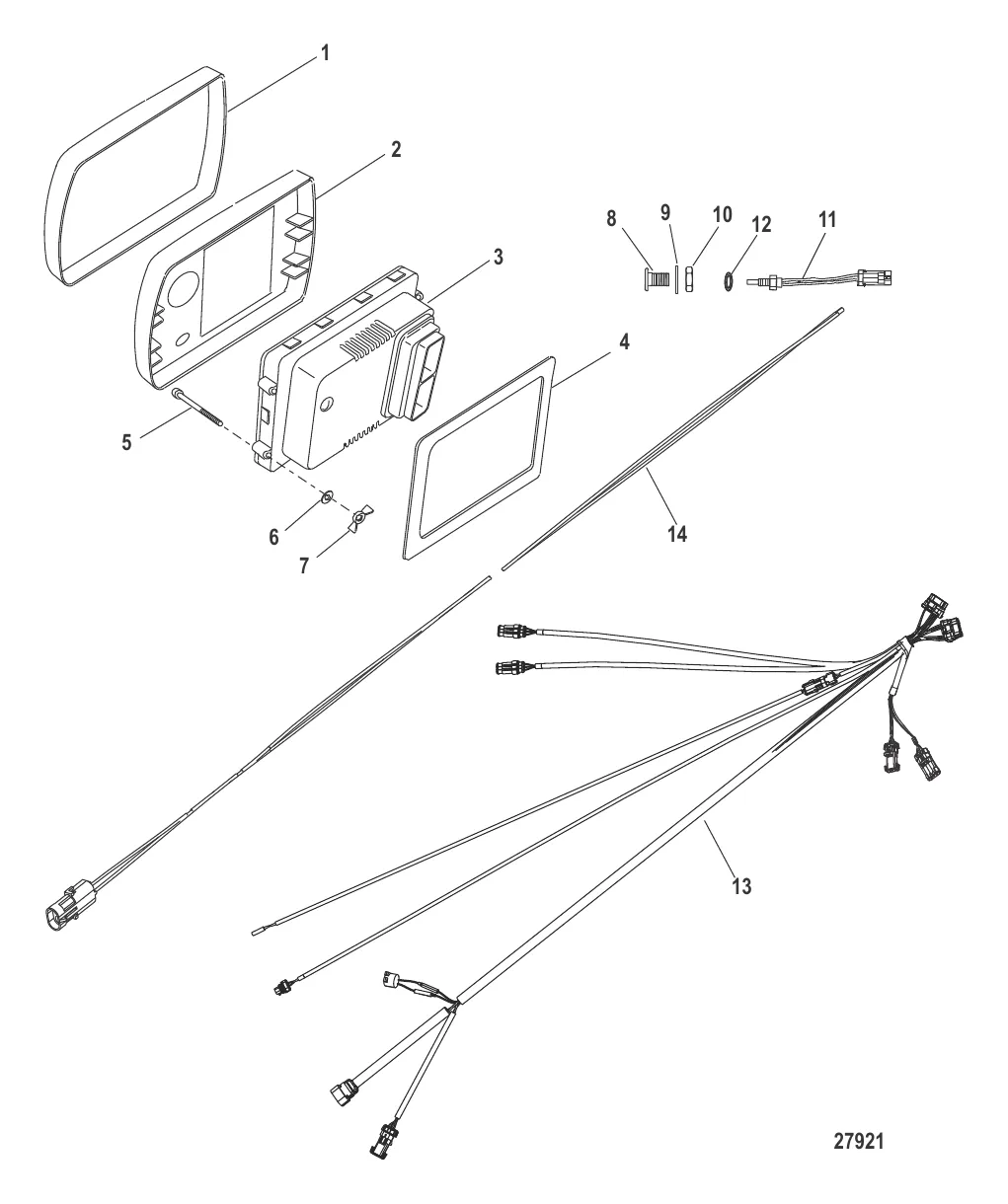 1
2
8
9
10
12
11
3
4
5
6
7
14
13
27921