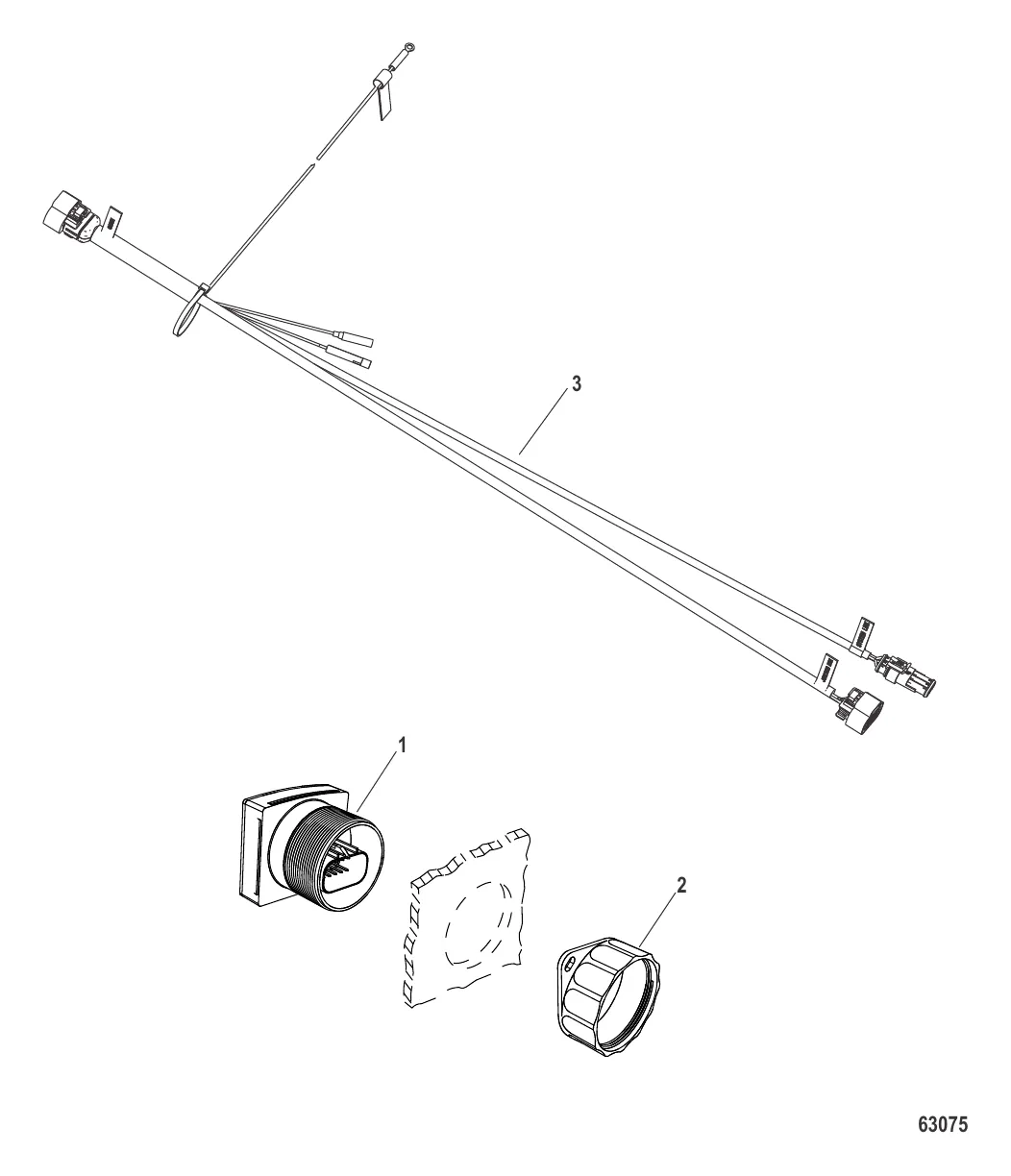 3

1

2

63075