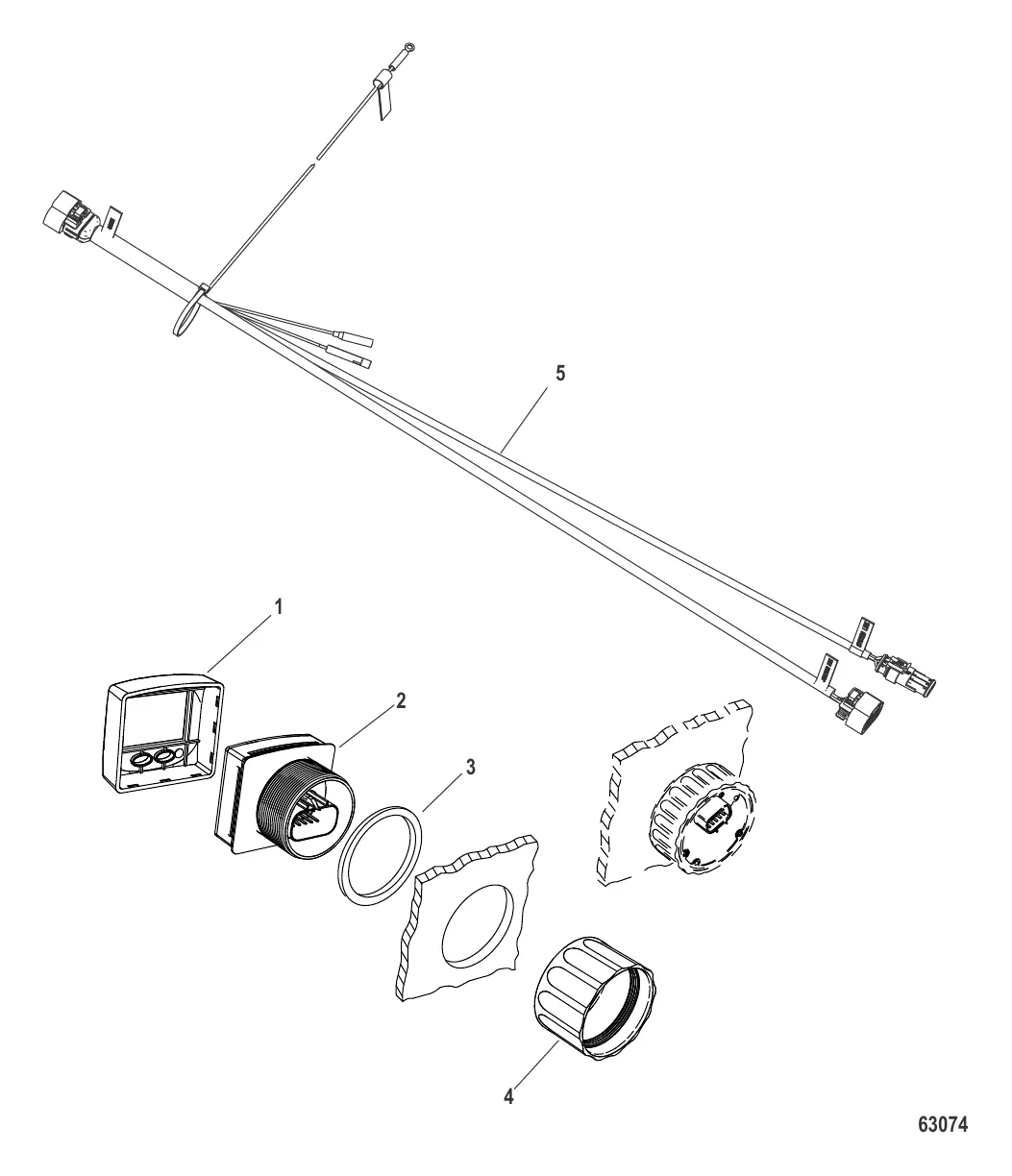 5

1

2

3

4

63074